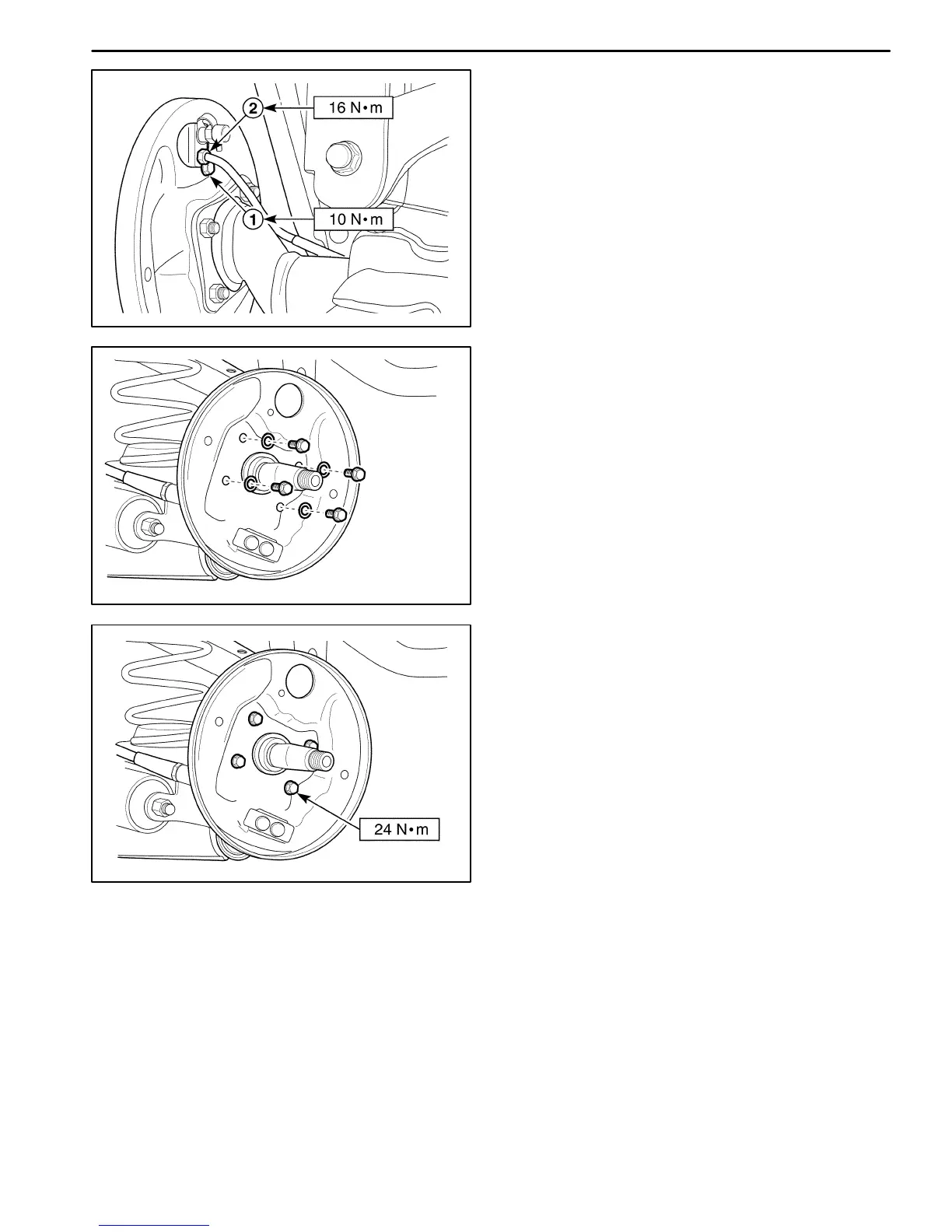 2
16 N•m
1
10 N•m

24 N•m