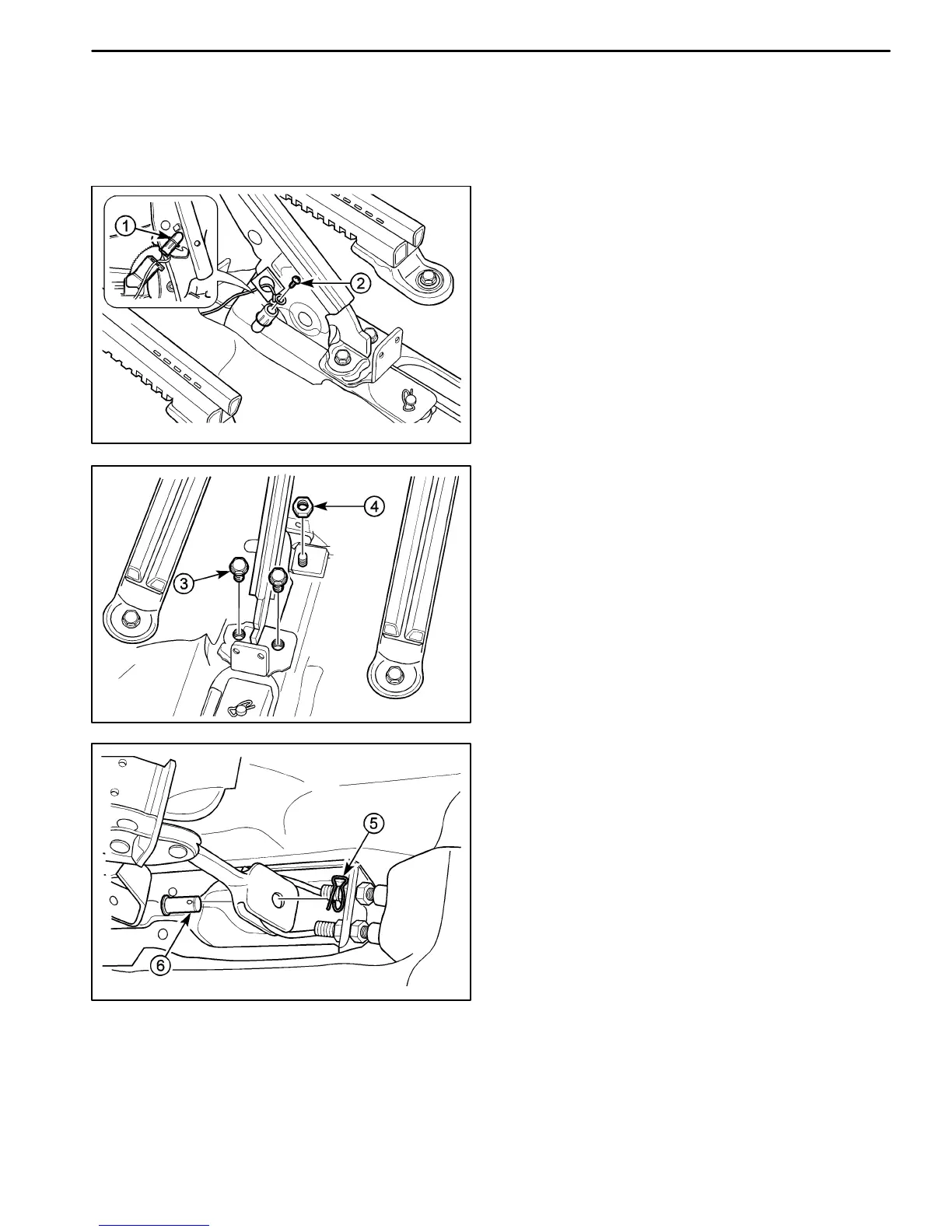 1

2

4

3

5

6