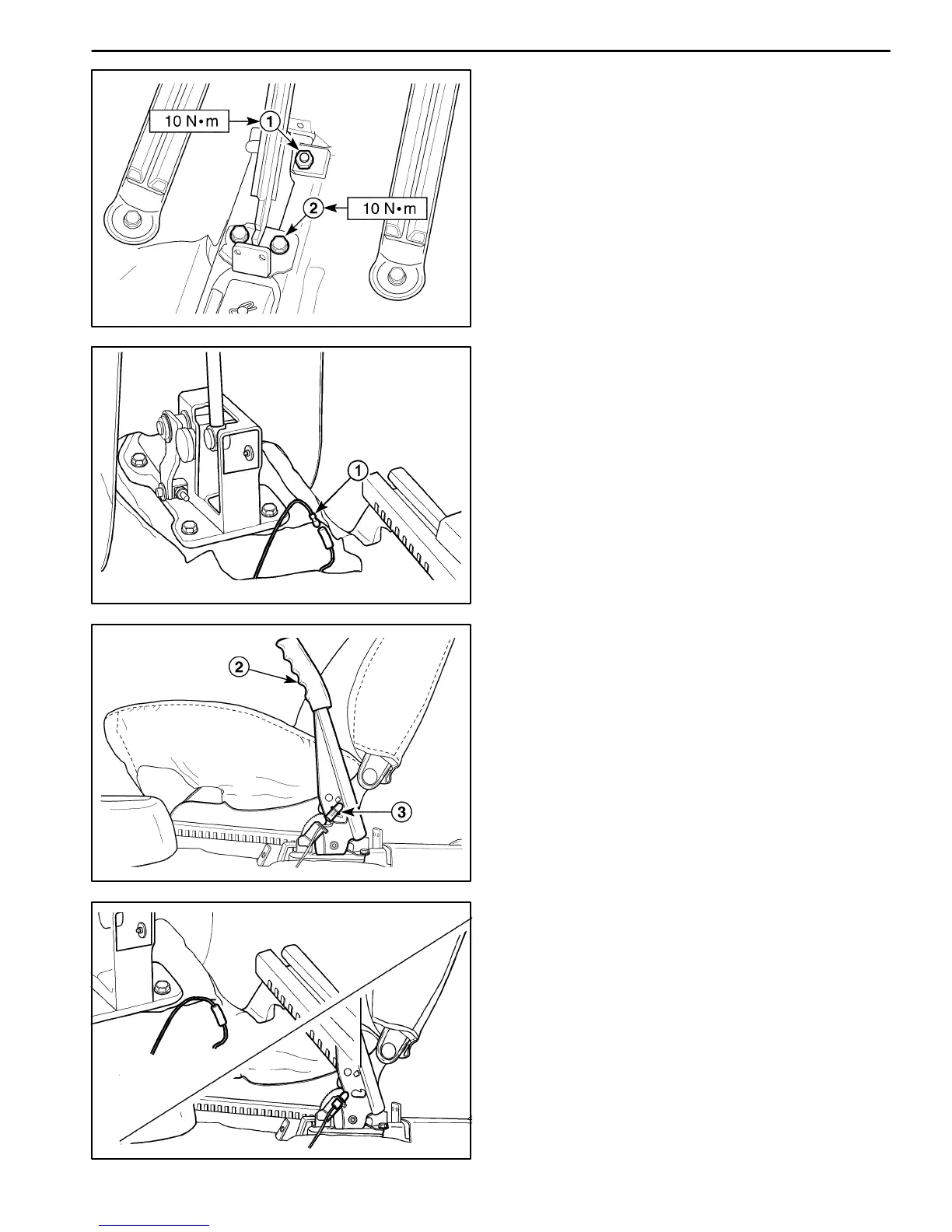 10 N•m
1
2
10 N•m

1

2
3