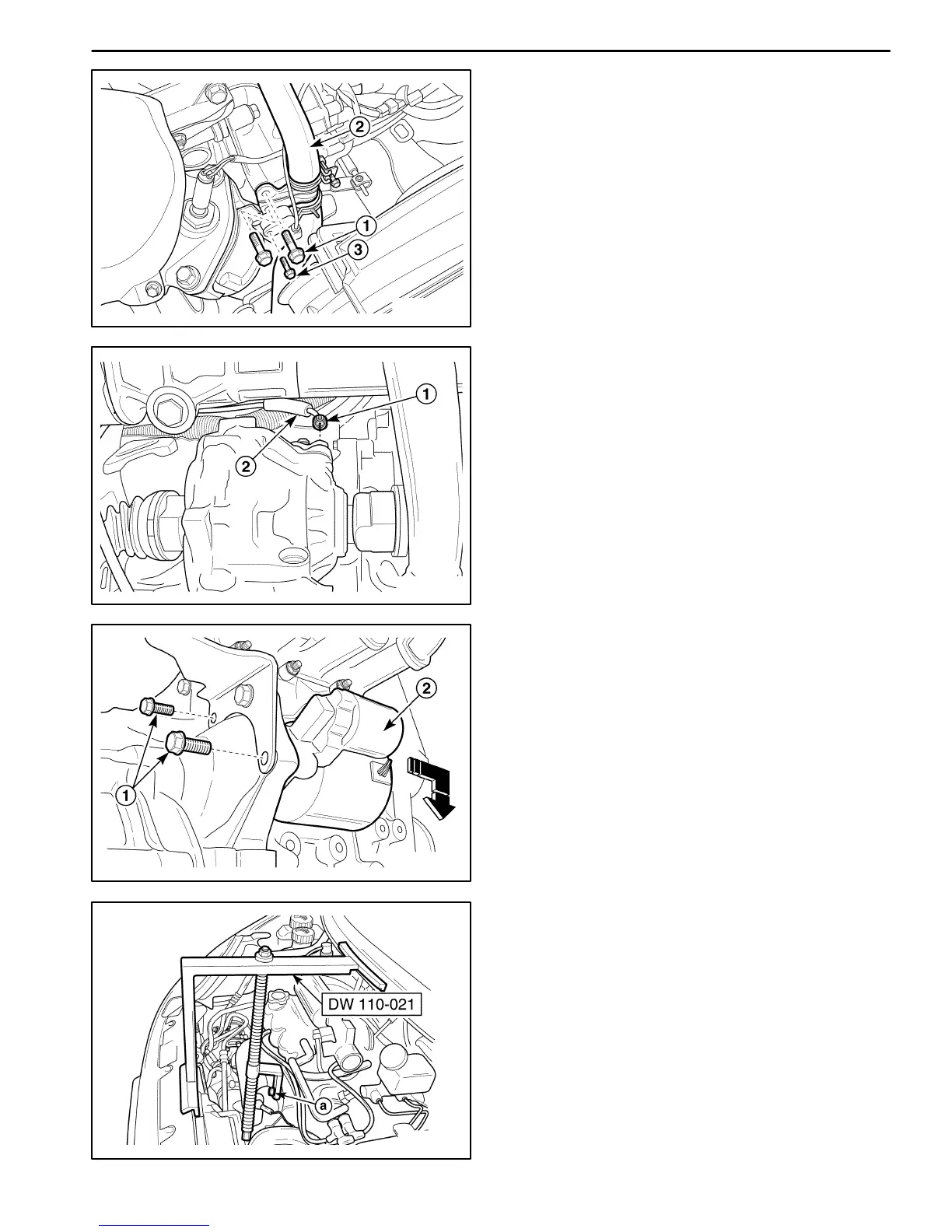 2
1
3

1
2

2
1

DW 110-021
a