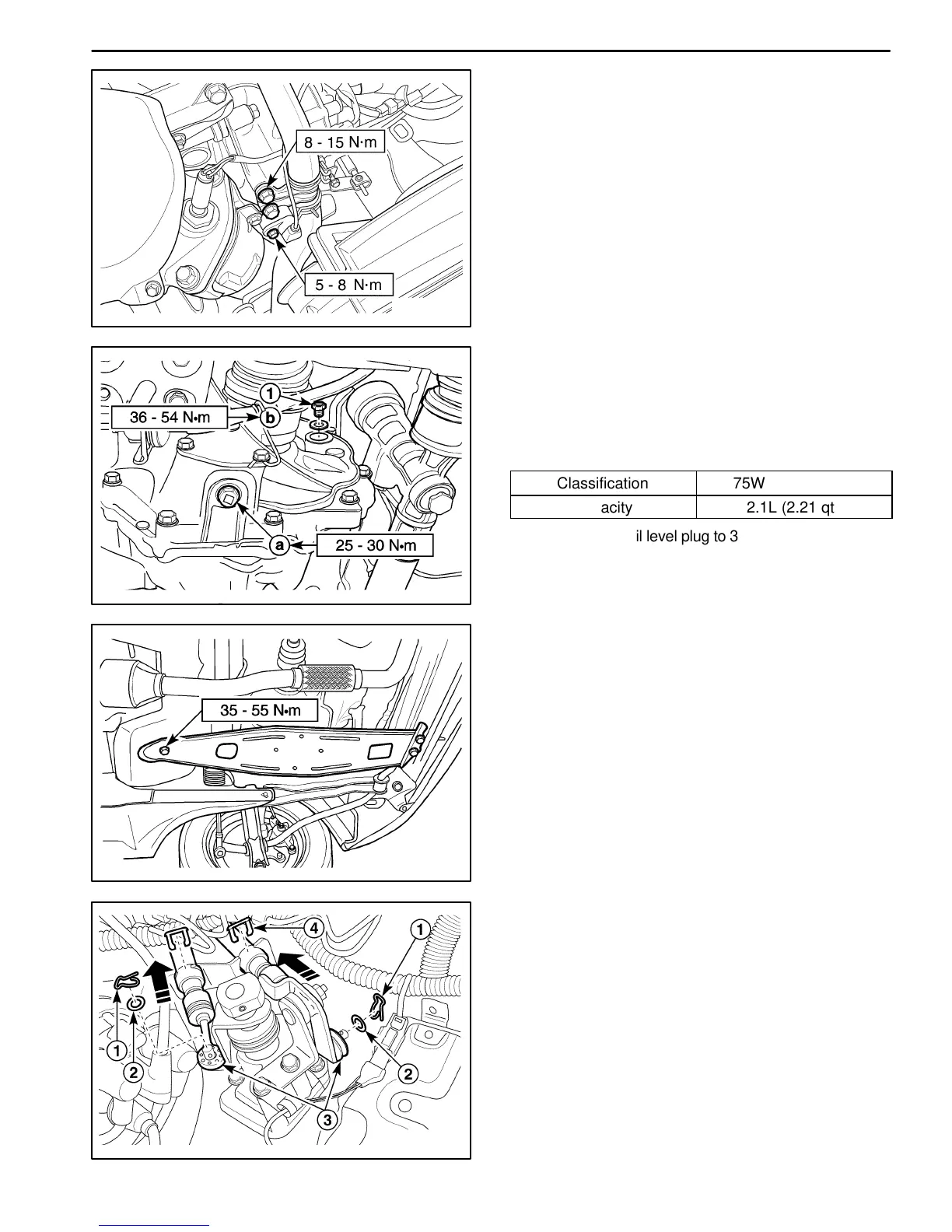 8 - 15 N·m

5 - 8 N·m

1

36 - 54 N•m

b

a

25 - 30 N•m

| Classification | 75W |
|---|---|
| acity | 2.1L (2.21 qt |

il level plug to 3

35 - 55 N•m

4

1

1

2

2

3