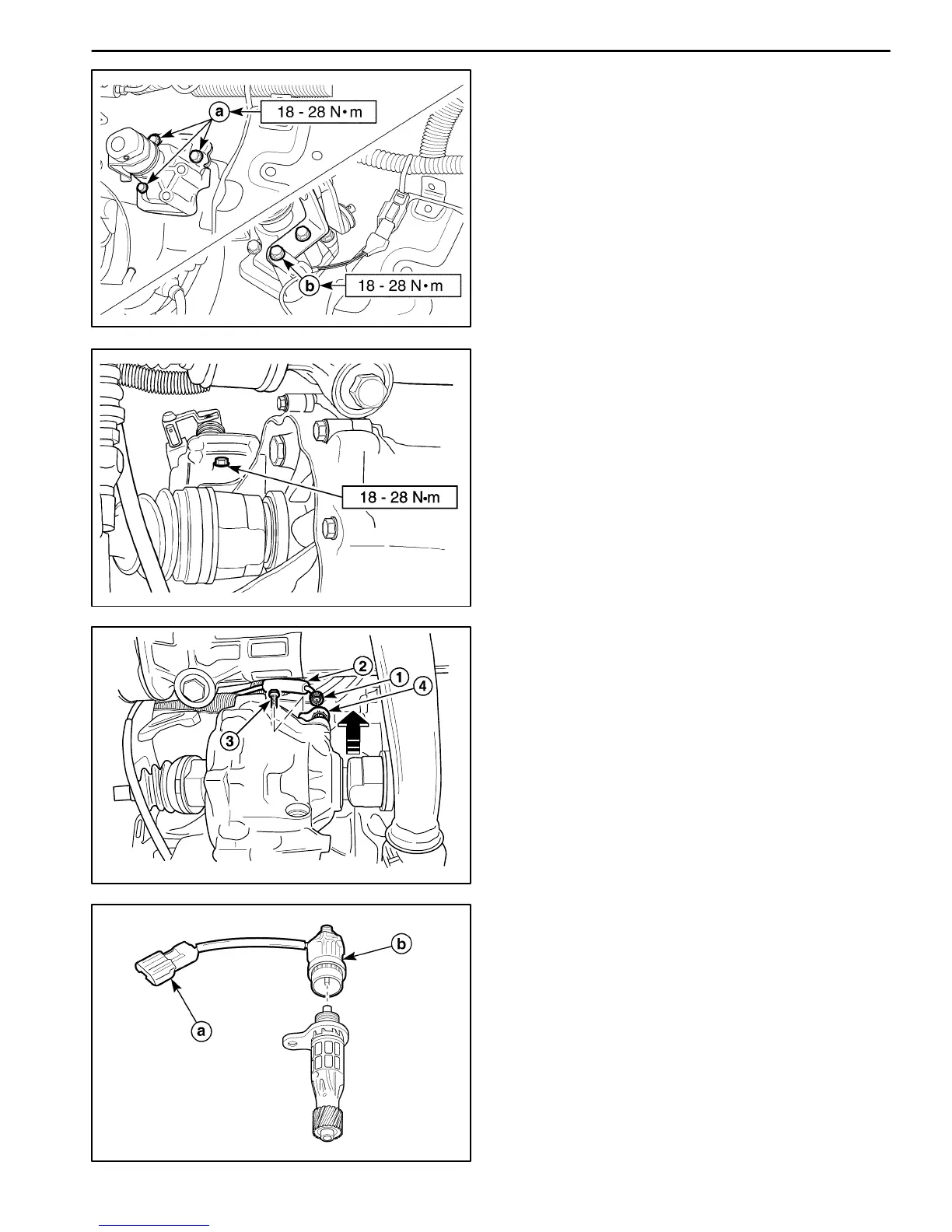 a
18 - 28 N•m
b
18 - 28 N•m

18 - 28 N•m

2
1
4
3

b
a