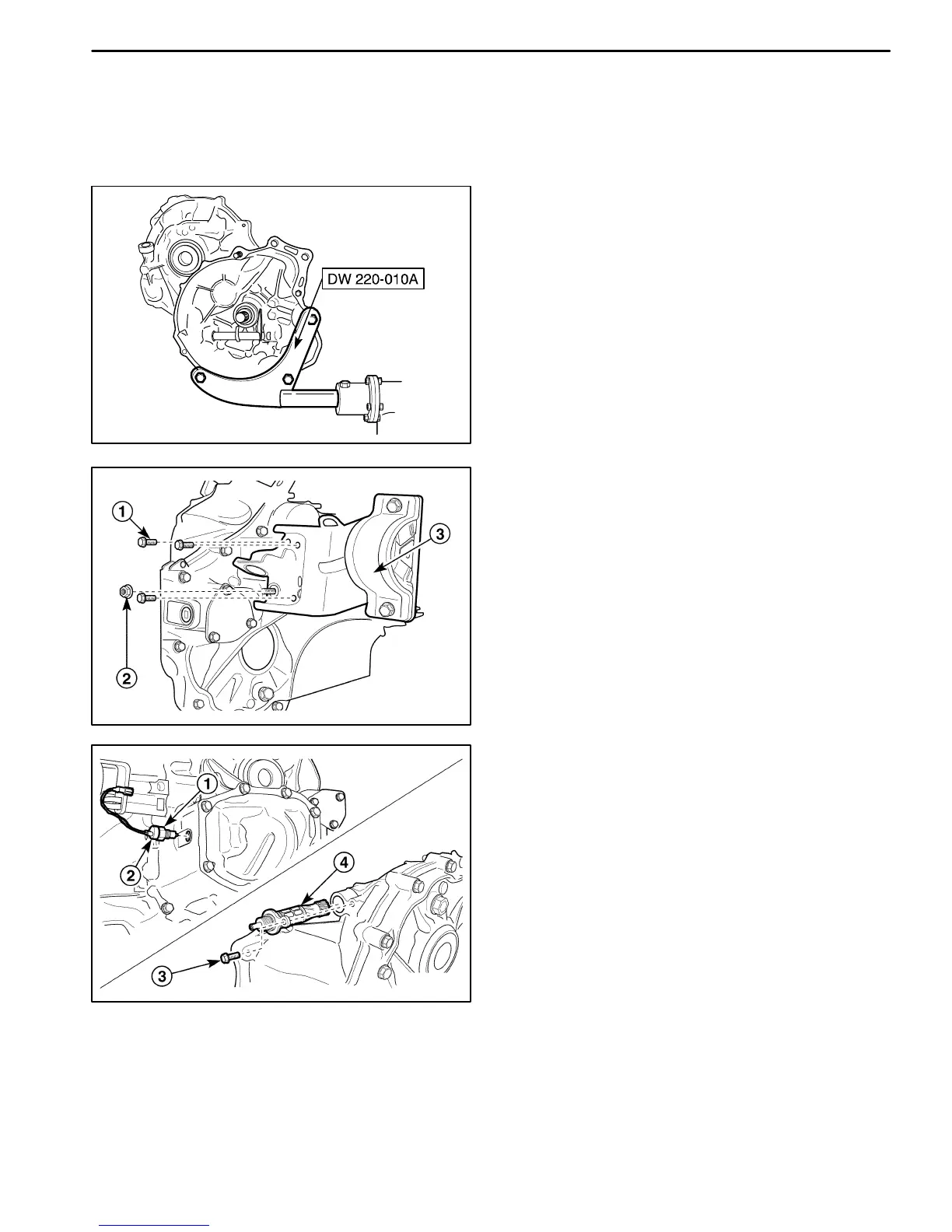 DW 220-010A

1

3

2

1

2

4

3