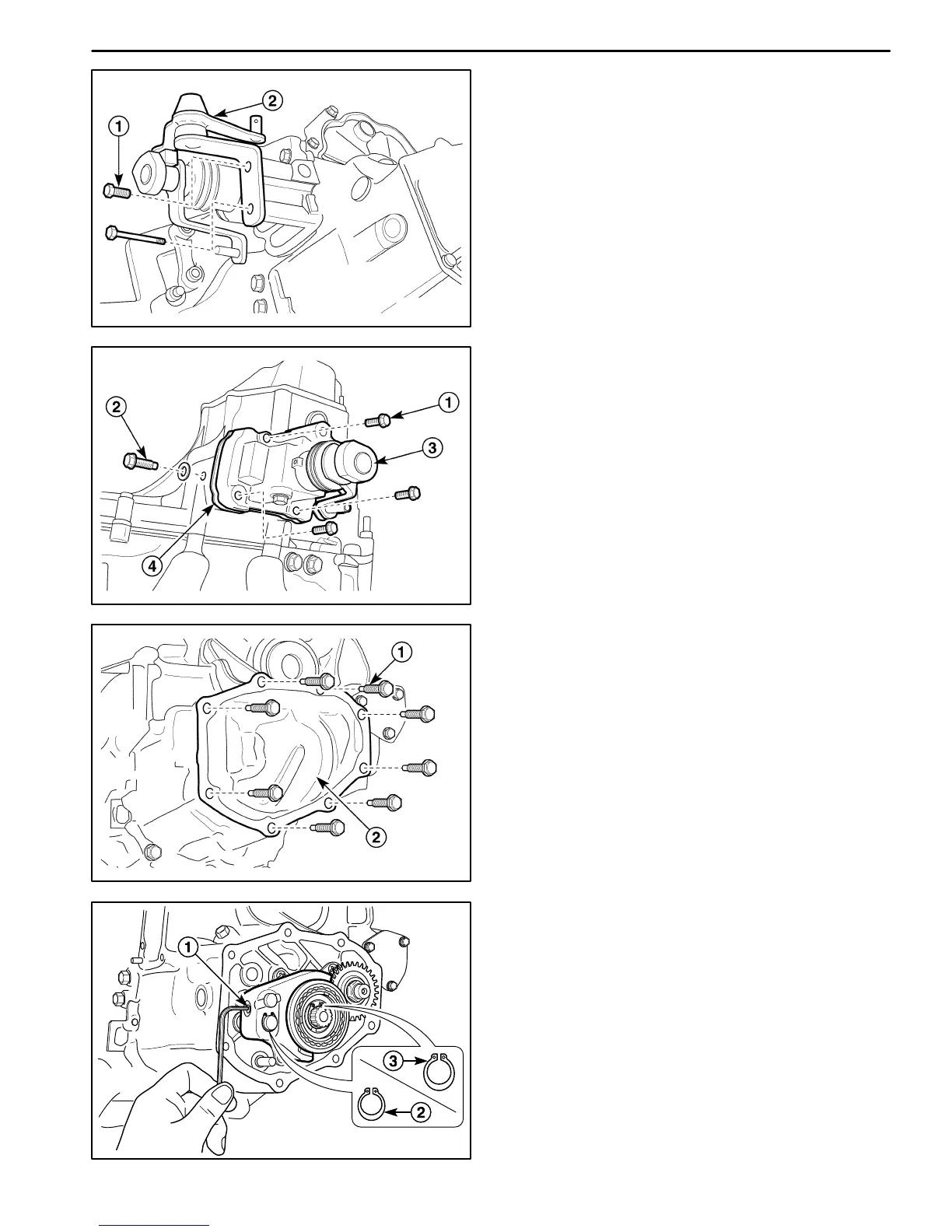 2
1

1
2
3
4

1
2

1
3
2