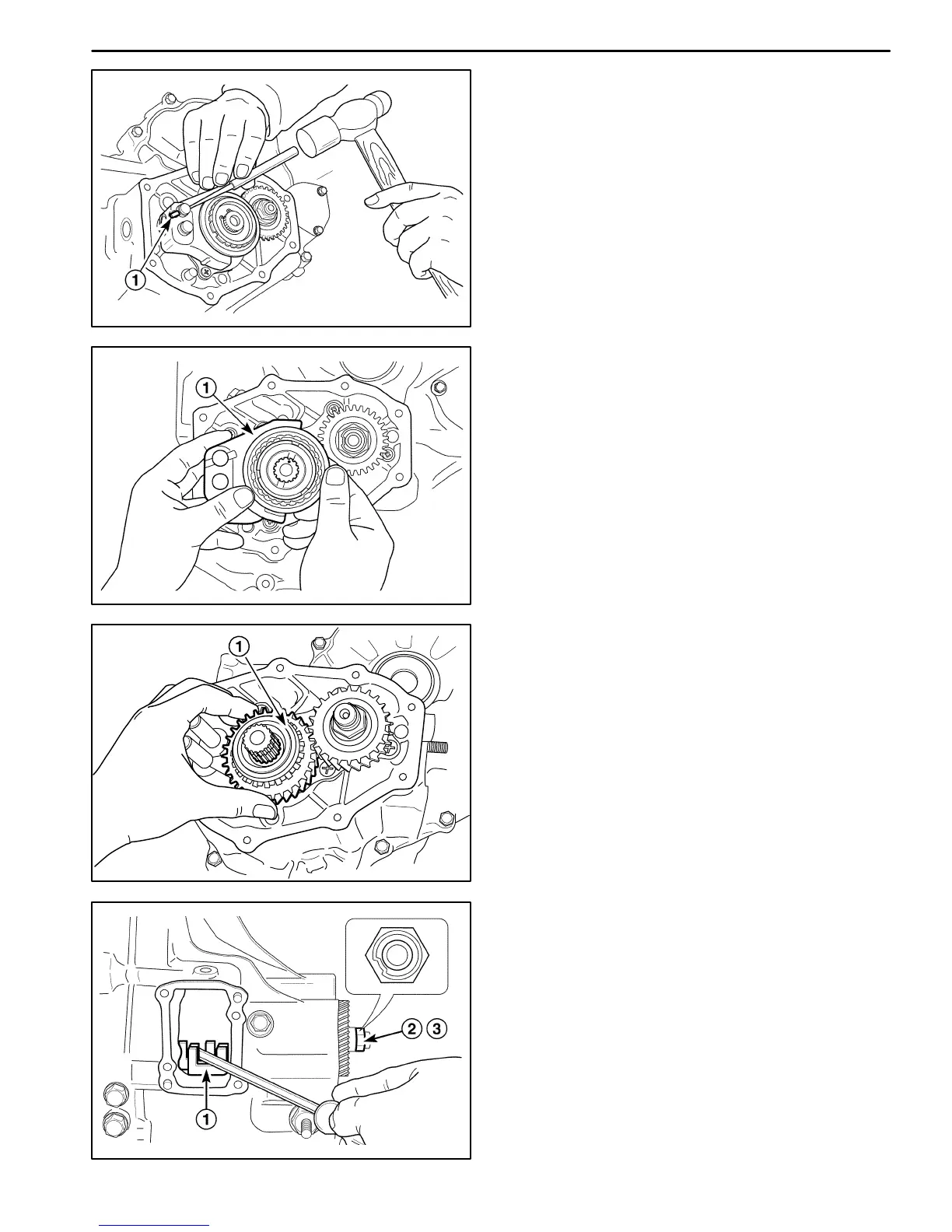 1

1

1

2 3

1