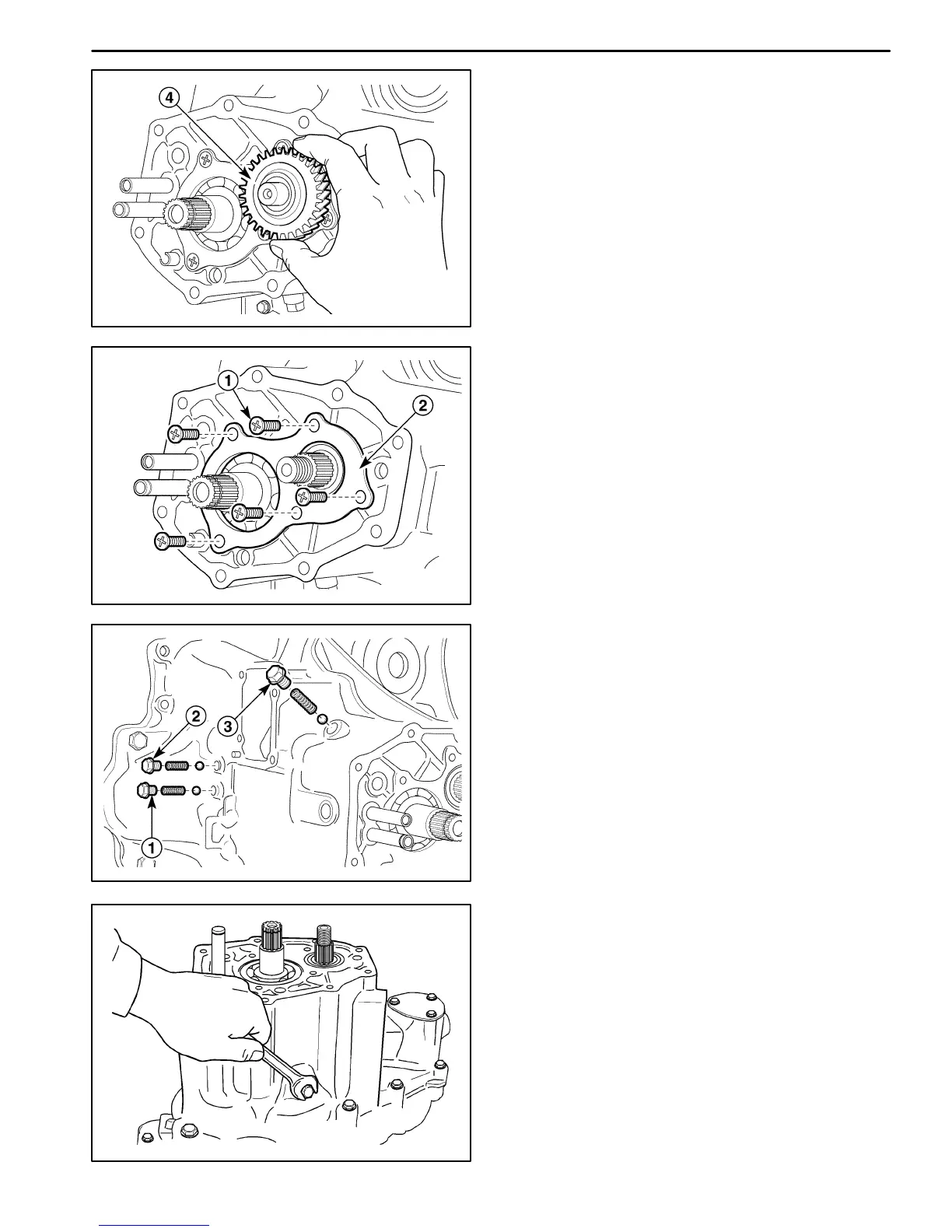 4

1

2

2

3

1