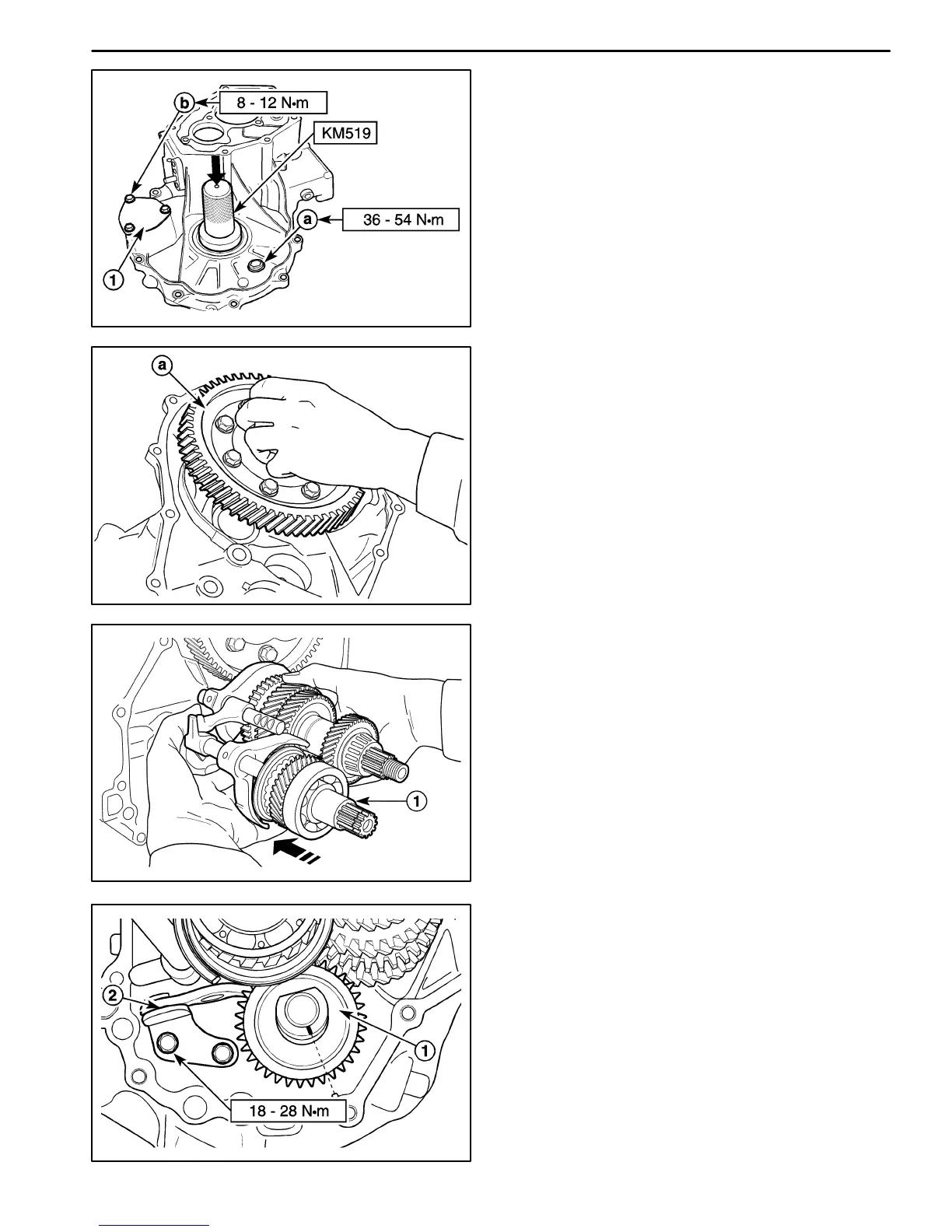 b
8 - 12 N•m
KM519
a
36 - 54 N•m
1

a

1

2
1
18 - 28 N•m