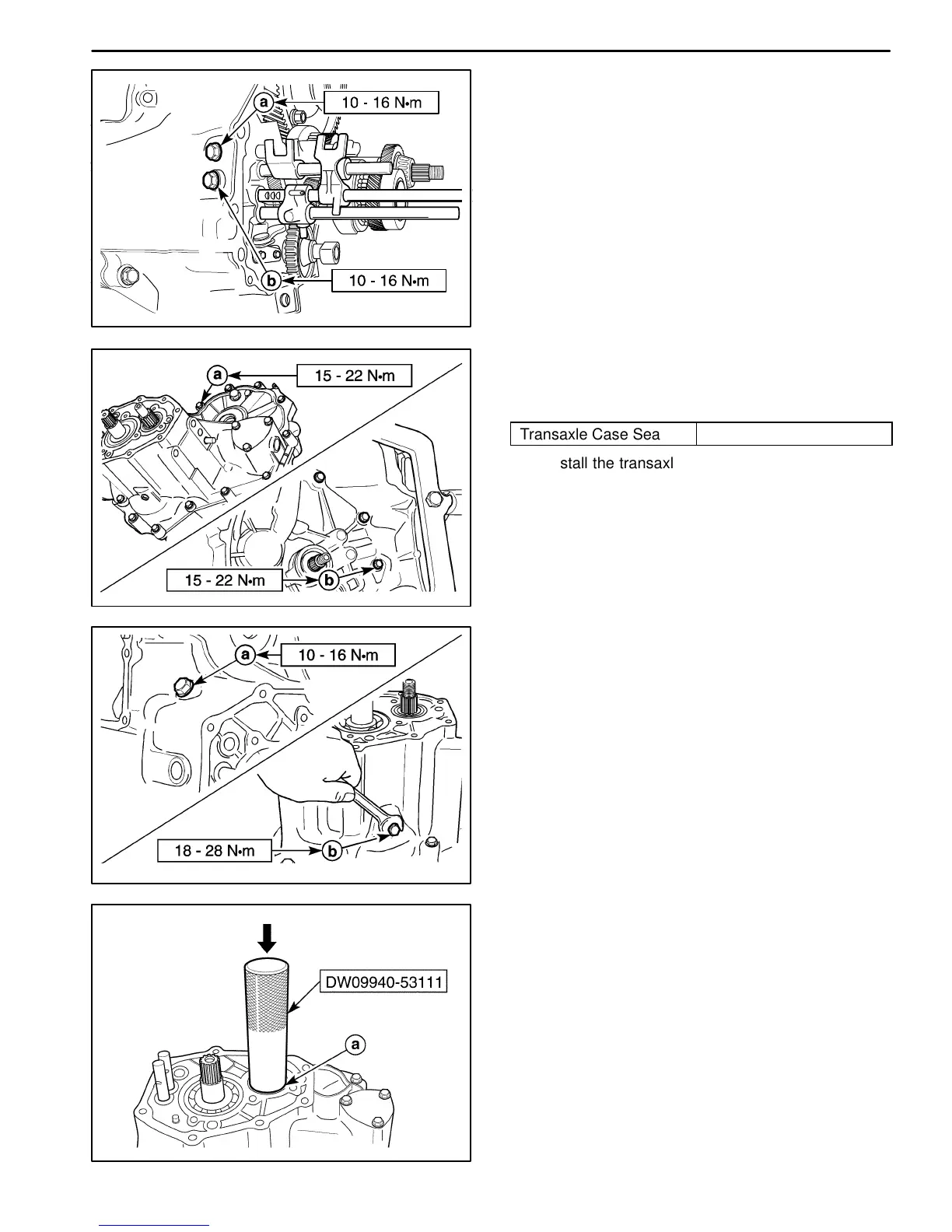 a
10 - 16 N•m
b
10 - 16 N•m

a
15 - 22 N•m
15 - 22 N•m
b

| Transaxle Case Sea | |
|---|---|

stall the transaxl

a
10 - 16 N•m
18 - 28 N•m
b

DW09940-53111
a