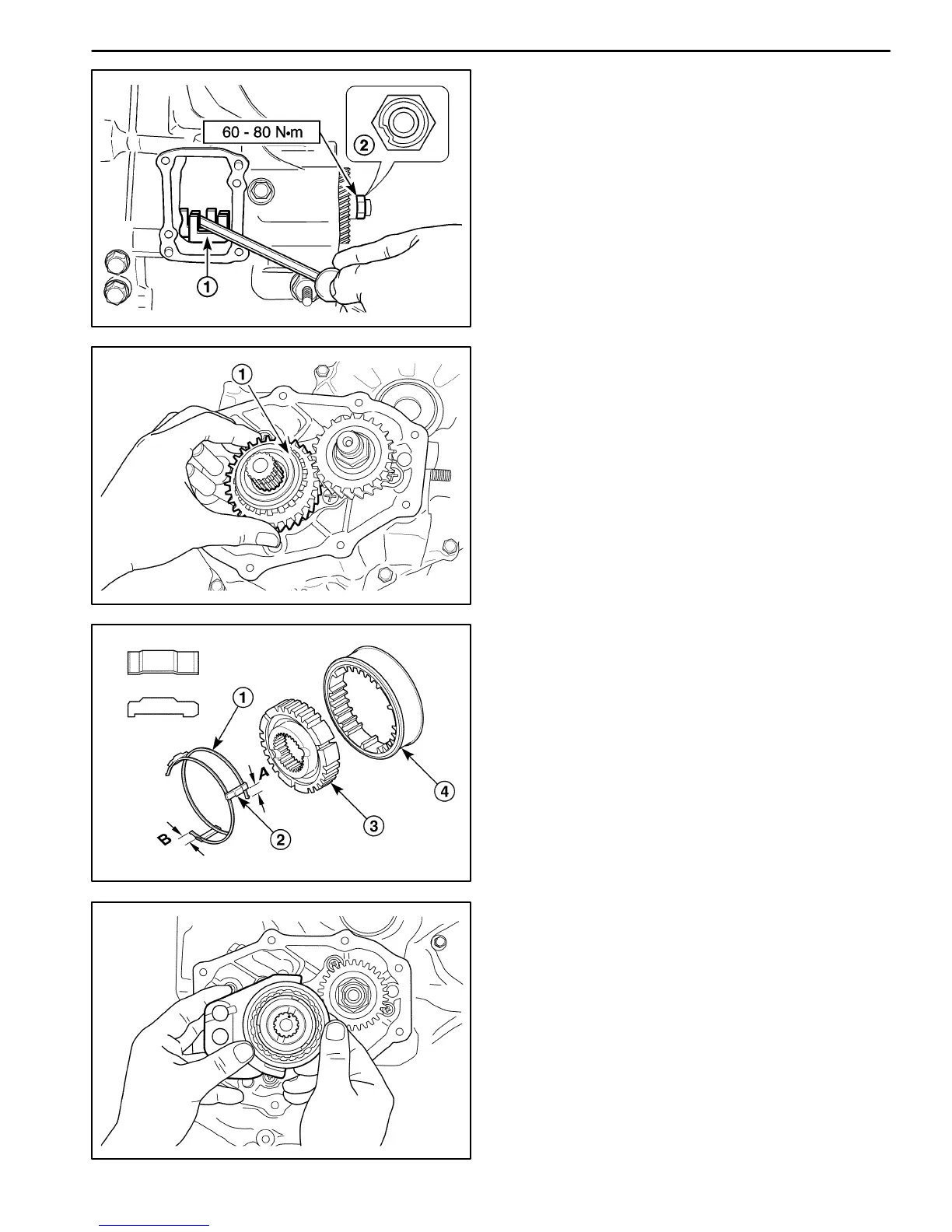 60 - 80 N•m

2

1

1

1

A

B

2

3

4