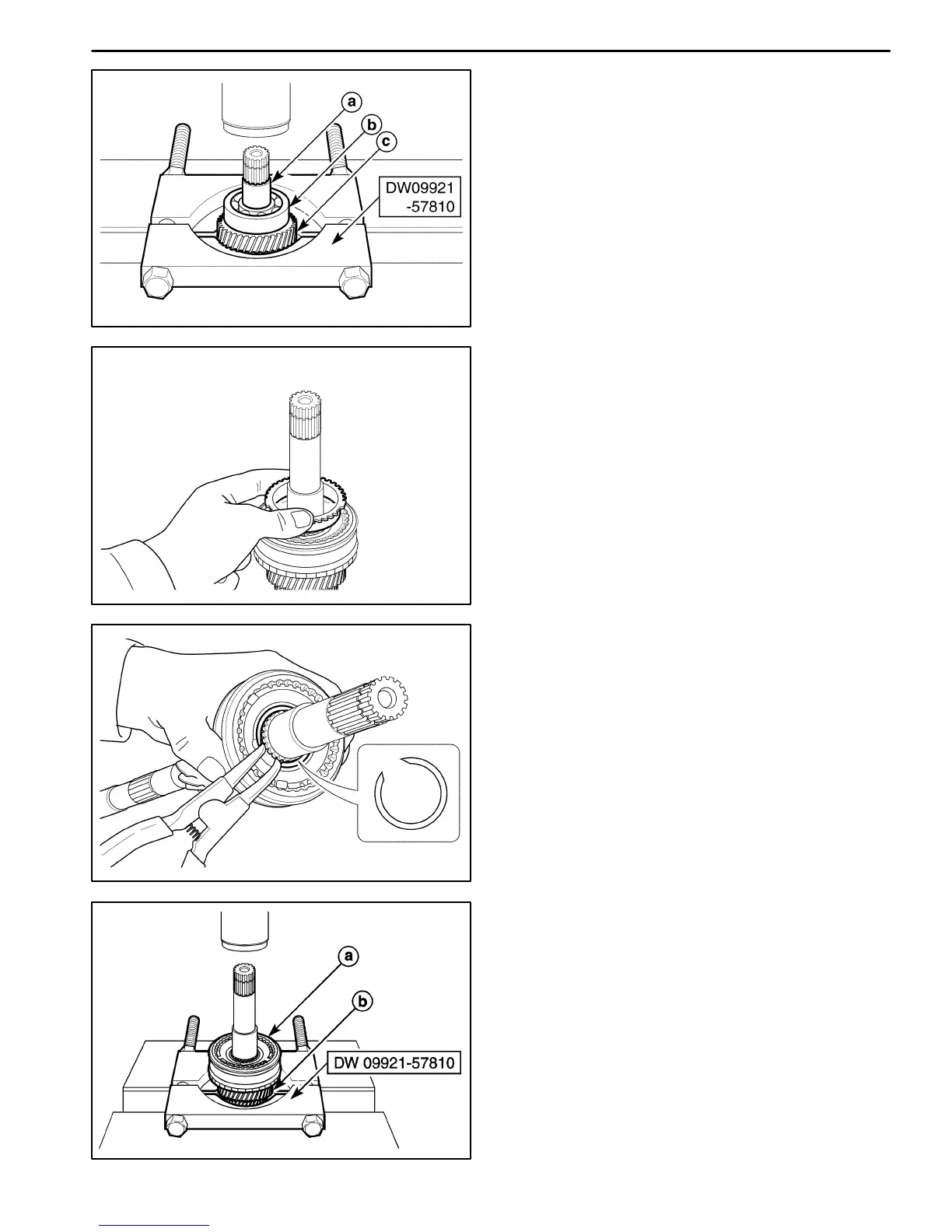 a
b
c
DW09921
-57810

a
b
DW 09921-57810