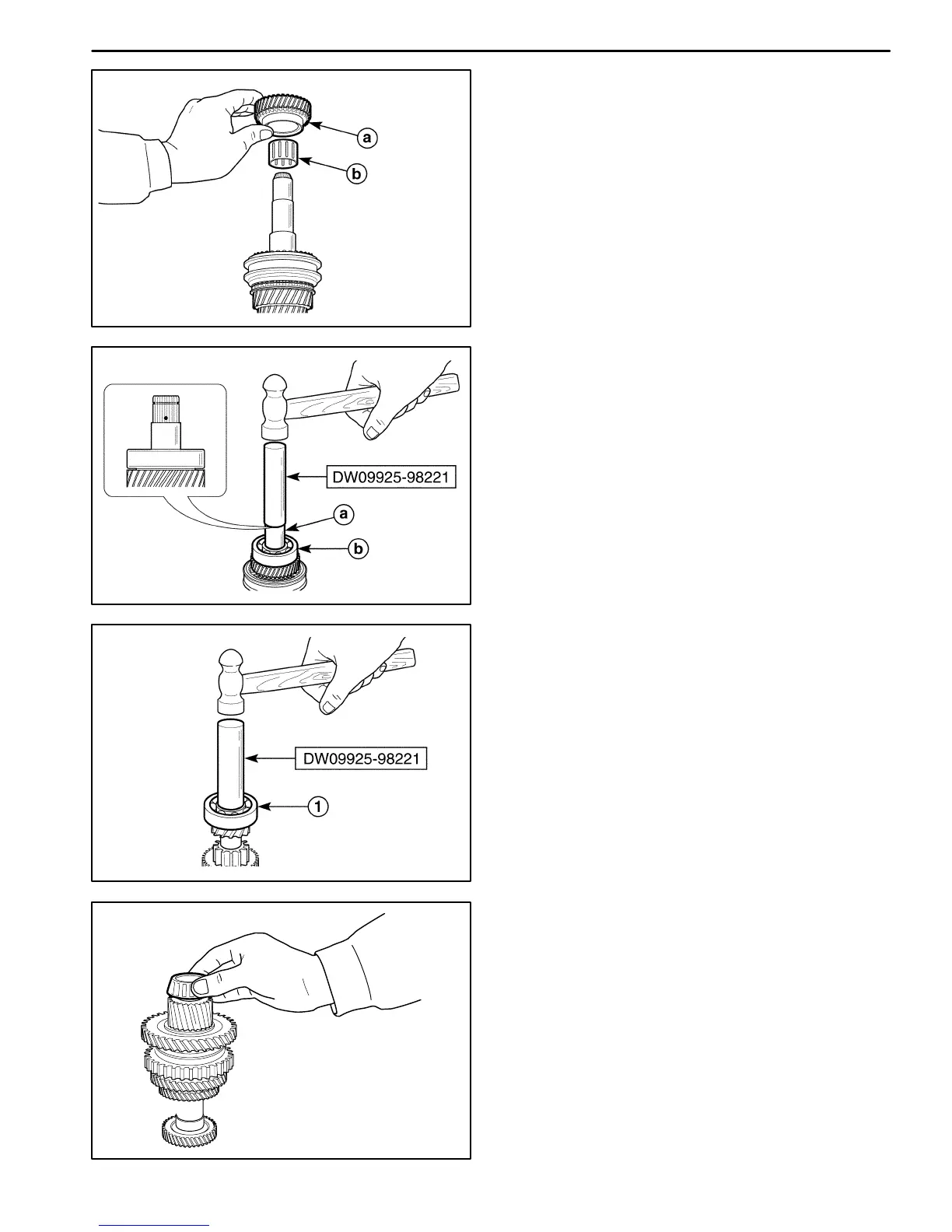 a

b

DW09925-98221

a

b

DW09925-98221

1