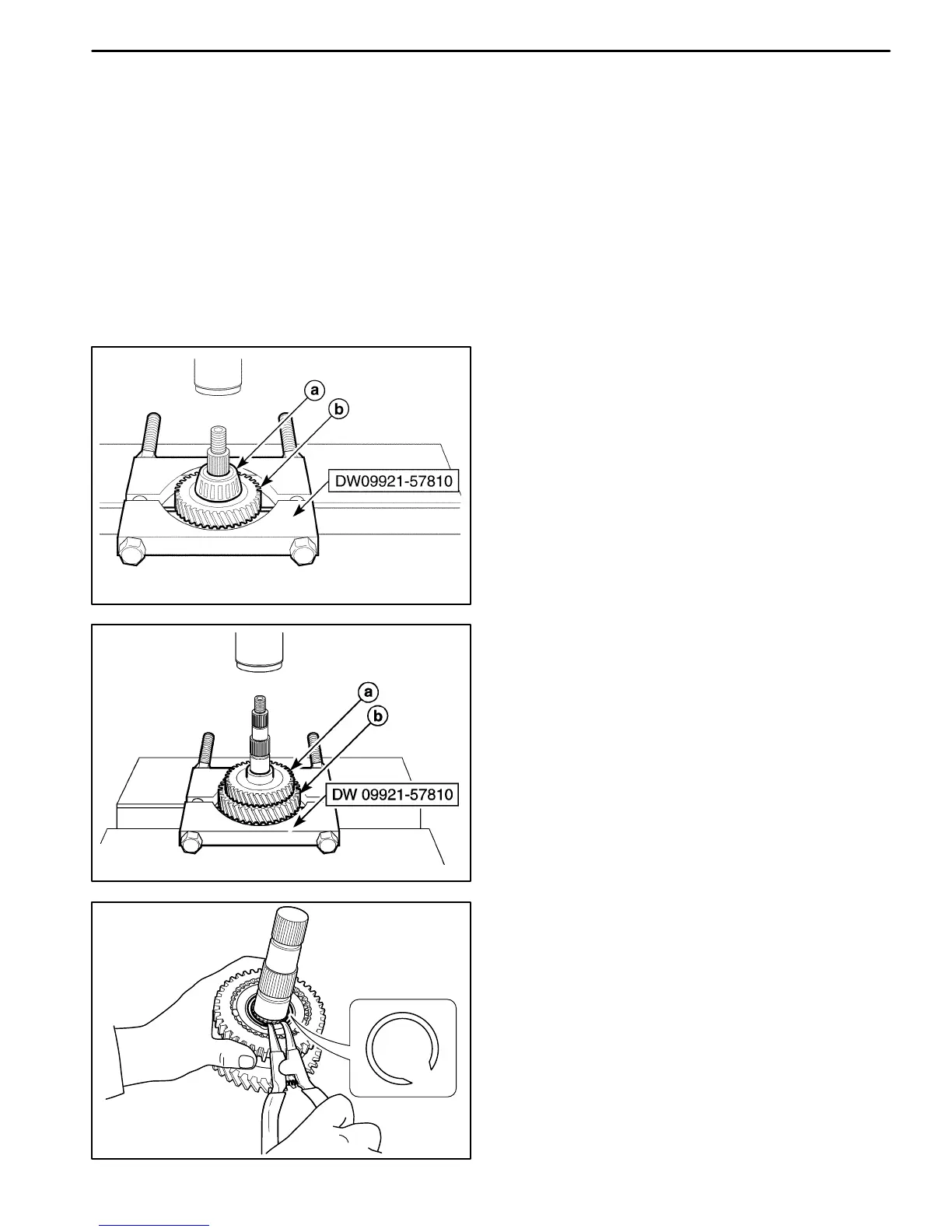 a
b
DW09921-57810

a
b
DW 09921-57810