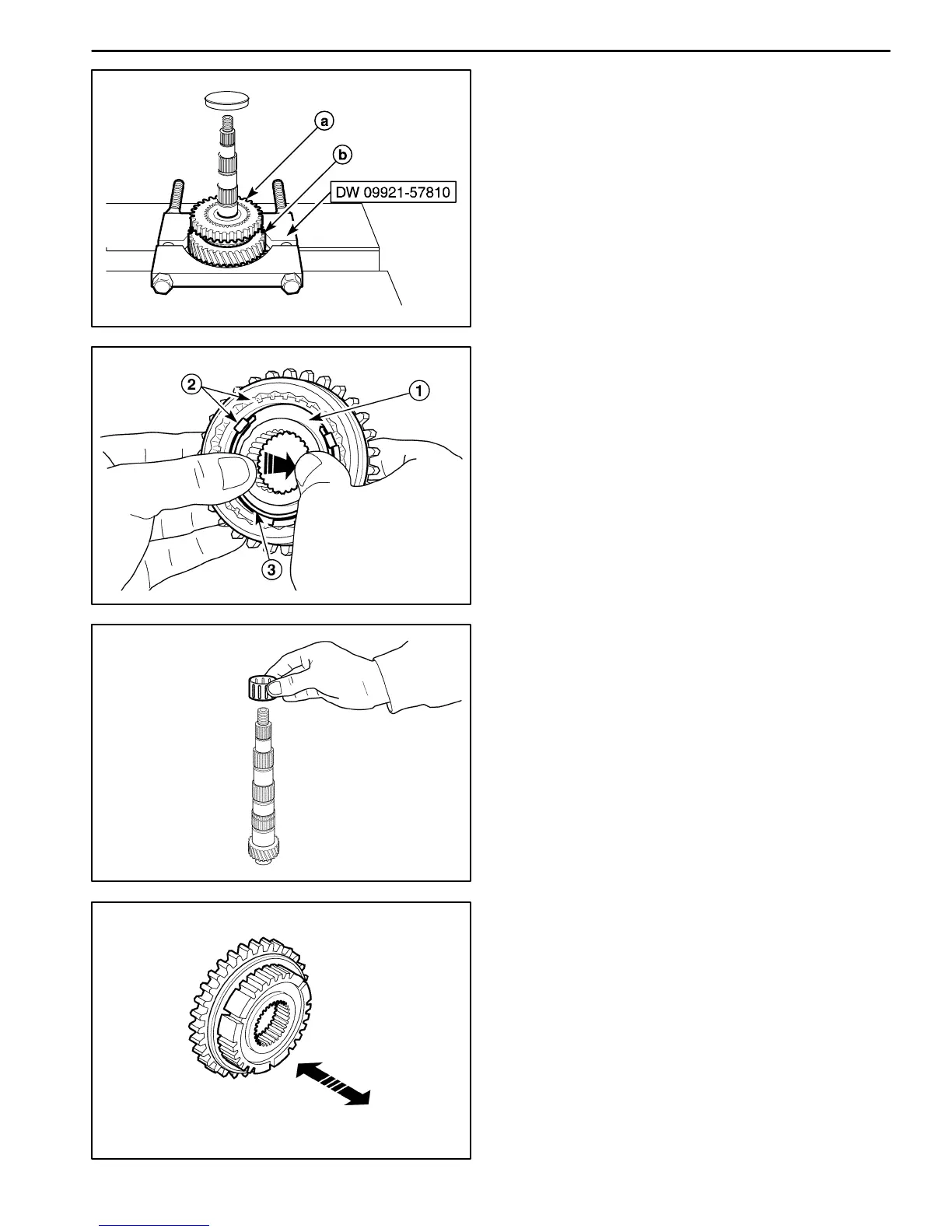 a

b

DW 09921-57810

2

1

3