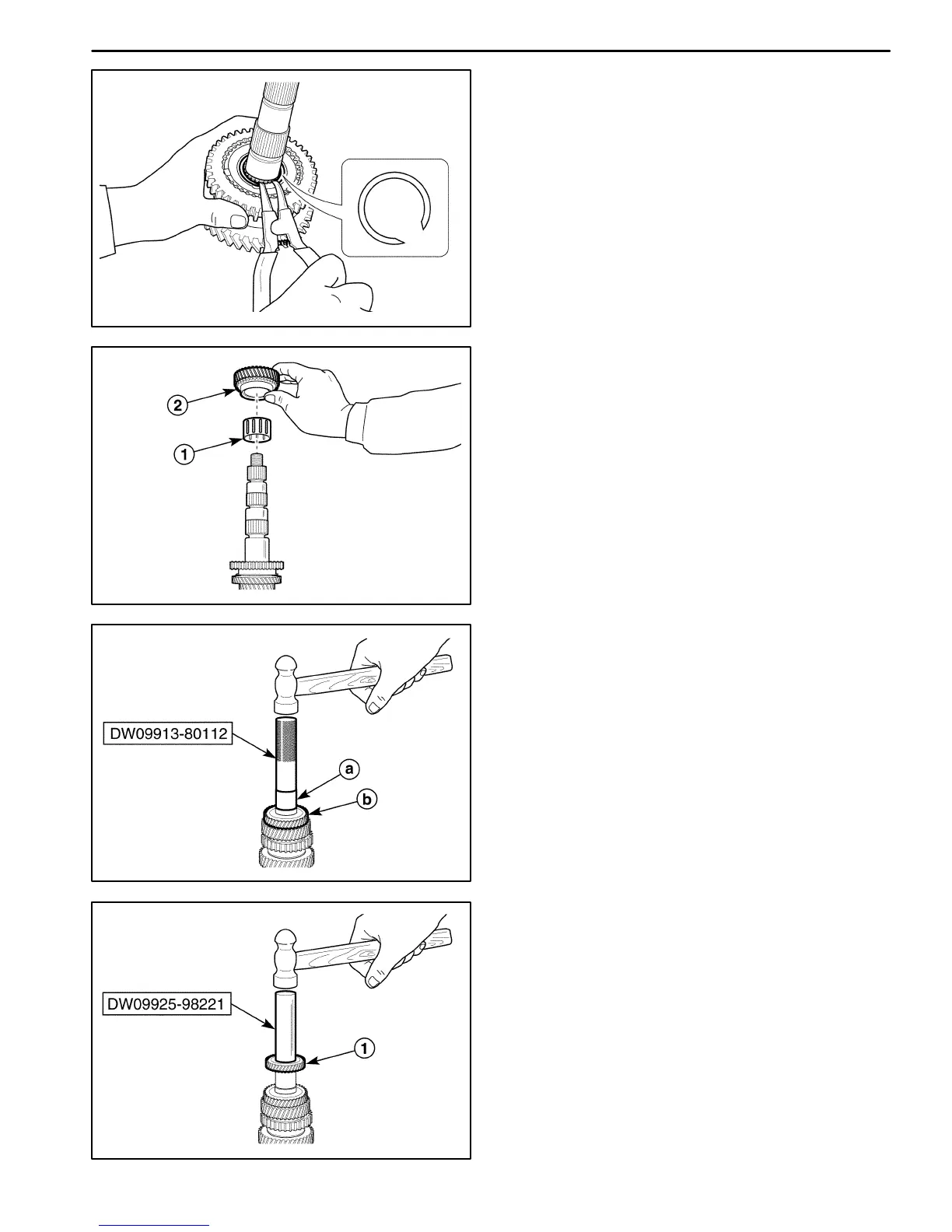 2

1

DW09913-80112

a

b

DW09925-98221

1