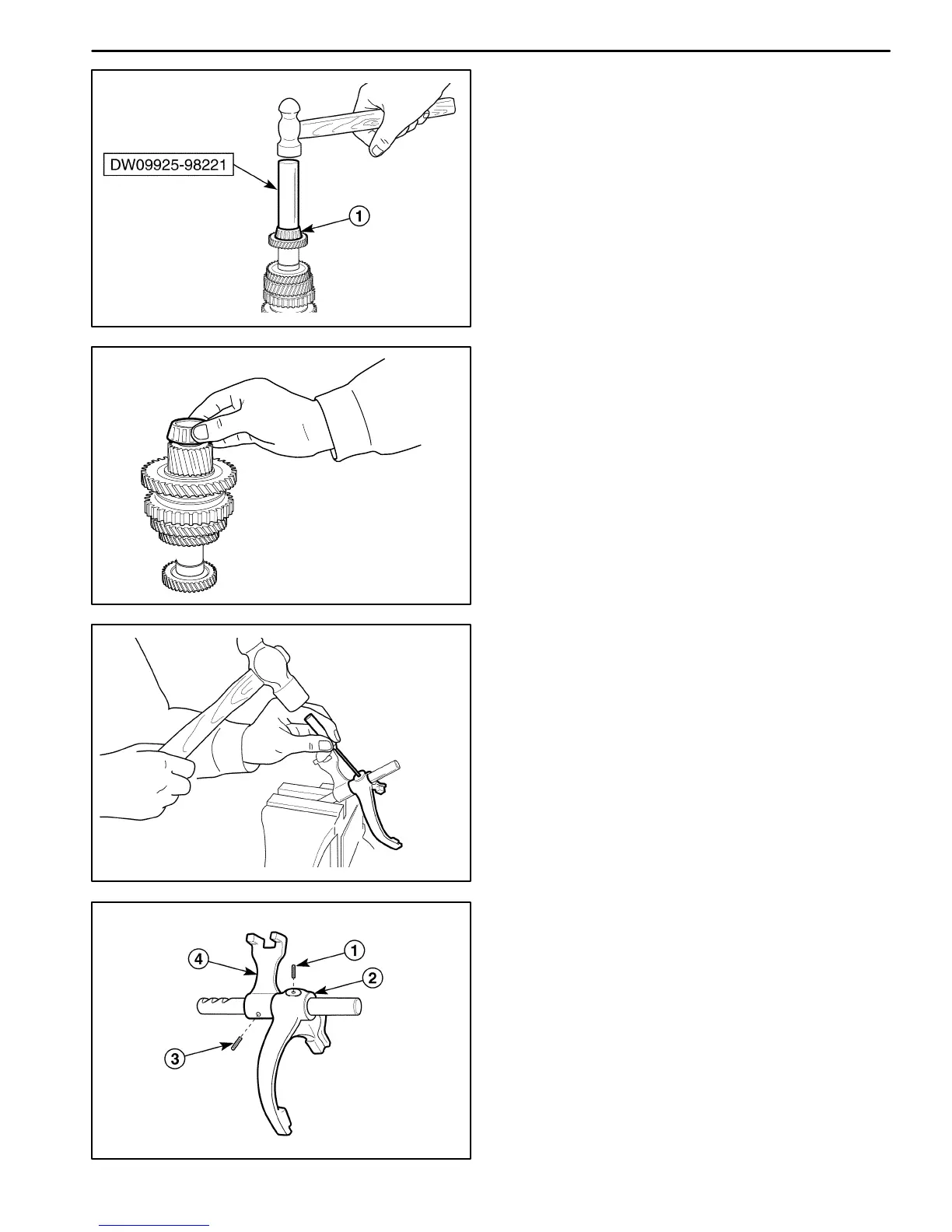 DW09925-98221

1

4

1

2

3