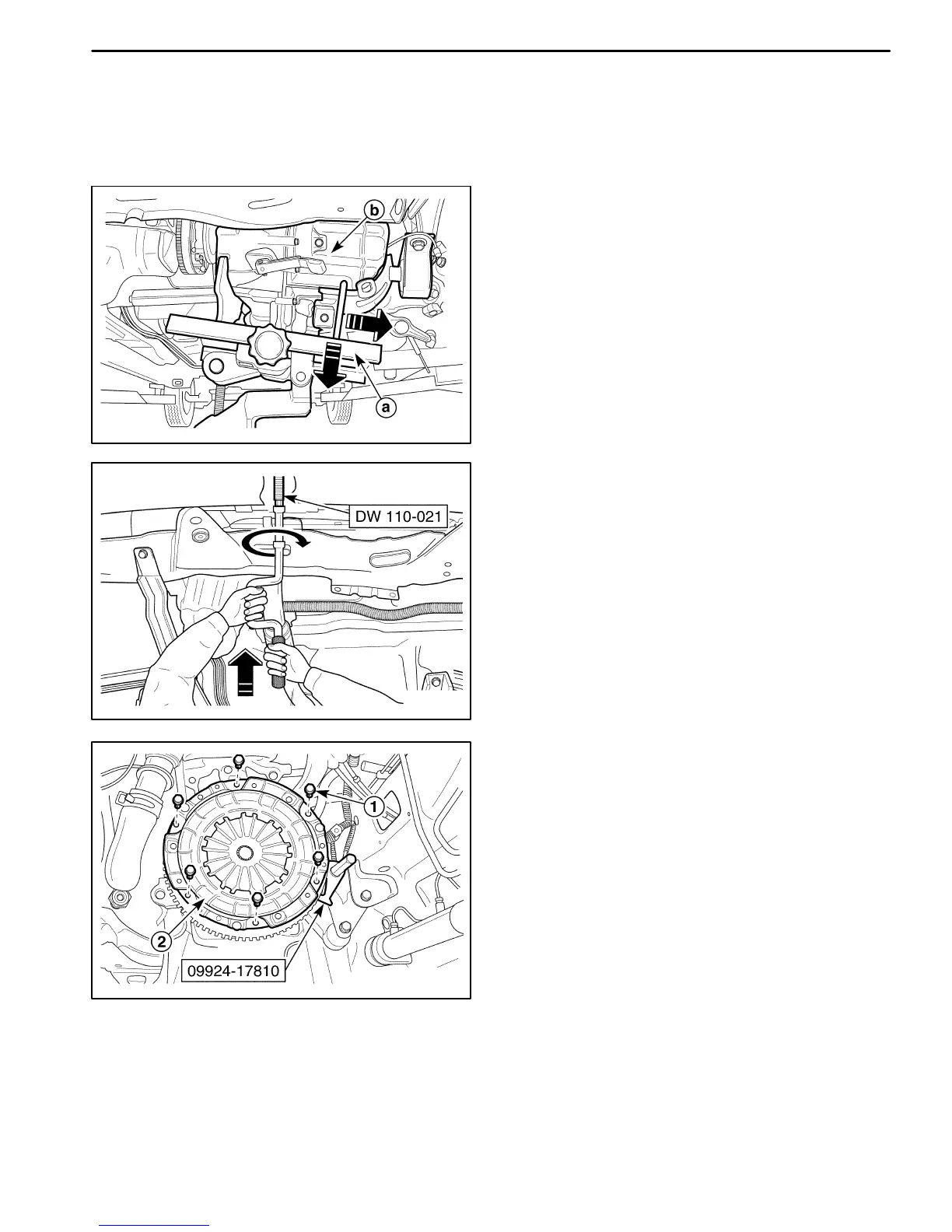 b

a

DW 110-021

1

2

09924-17810