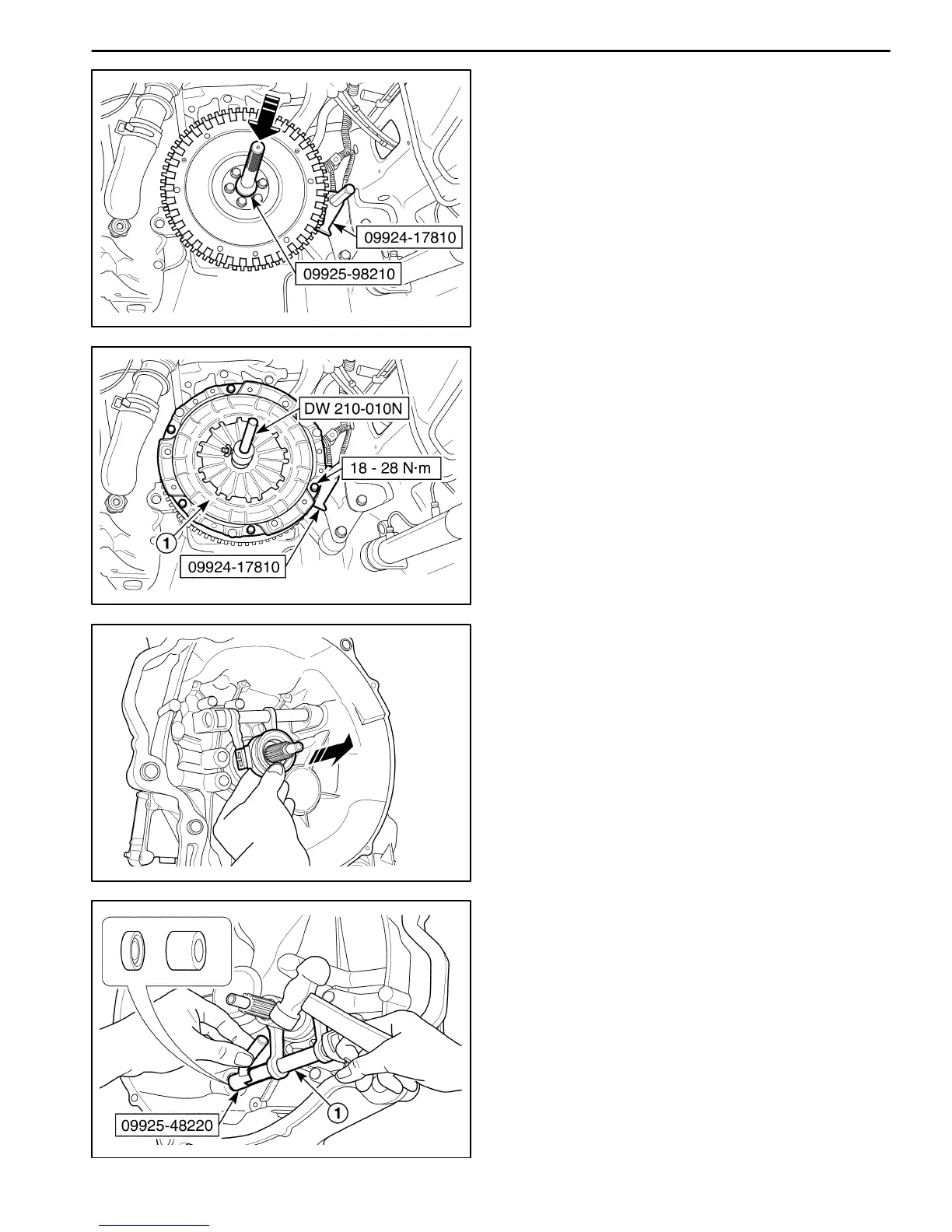 09924-17810

09925-98210

DW 210-010N

18 - 28 N·m

1

09924-17810

09925-48220

1