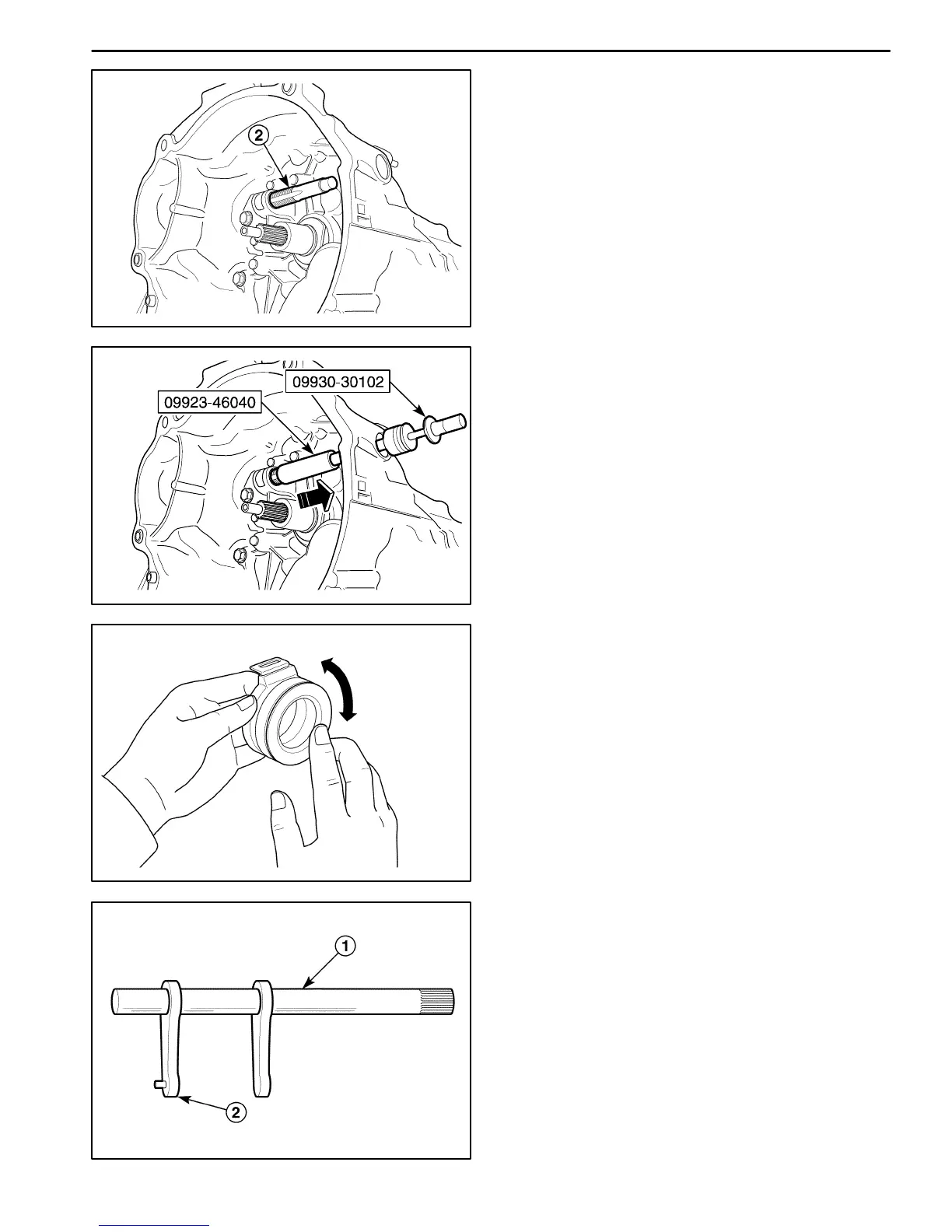 2

09930-30102

09923-46040

1

2