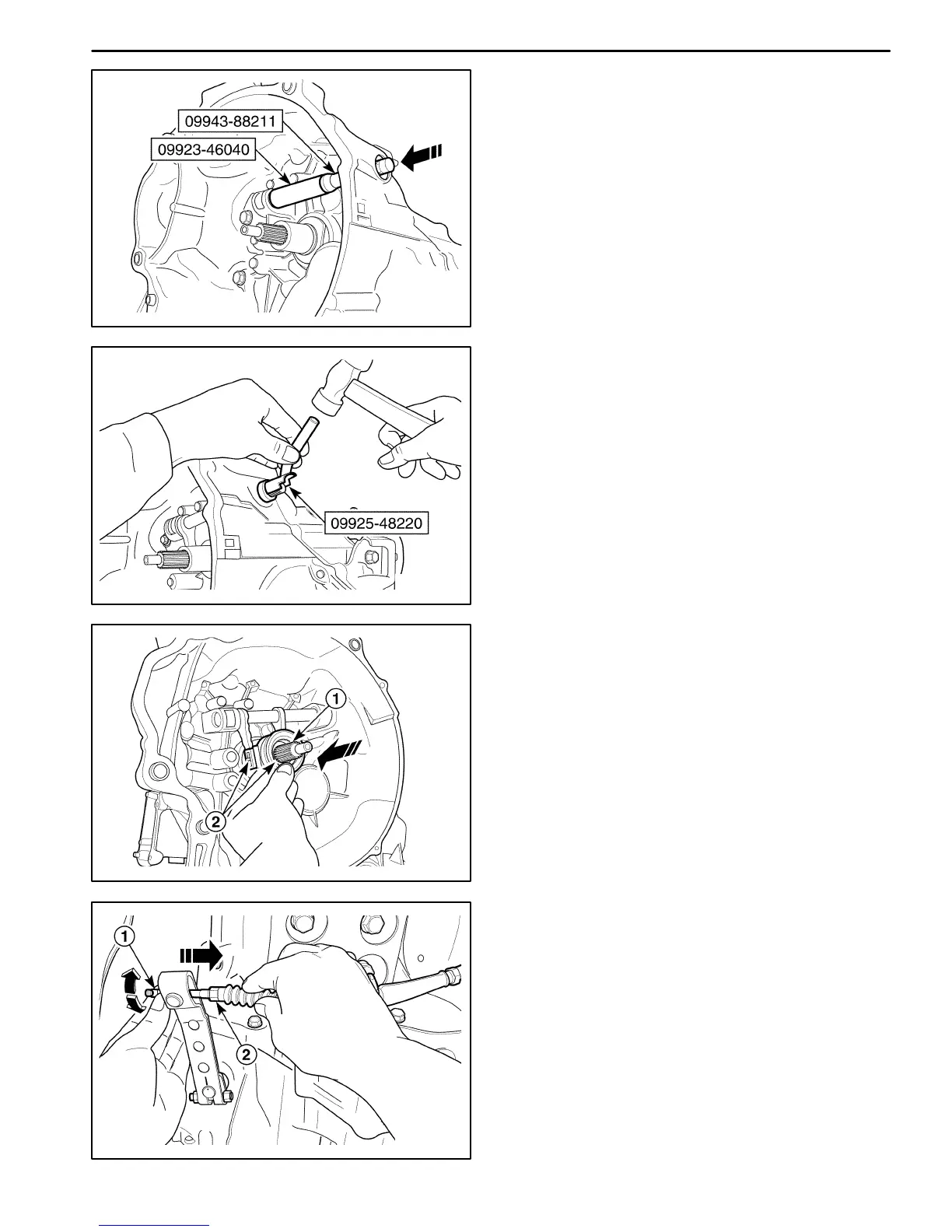 09943-88211

09923-46040

09925-48220

1

2

1

2