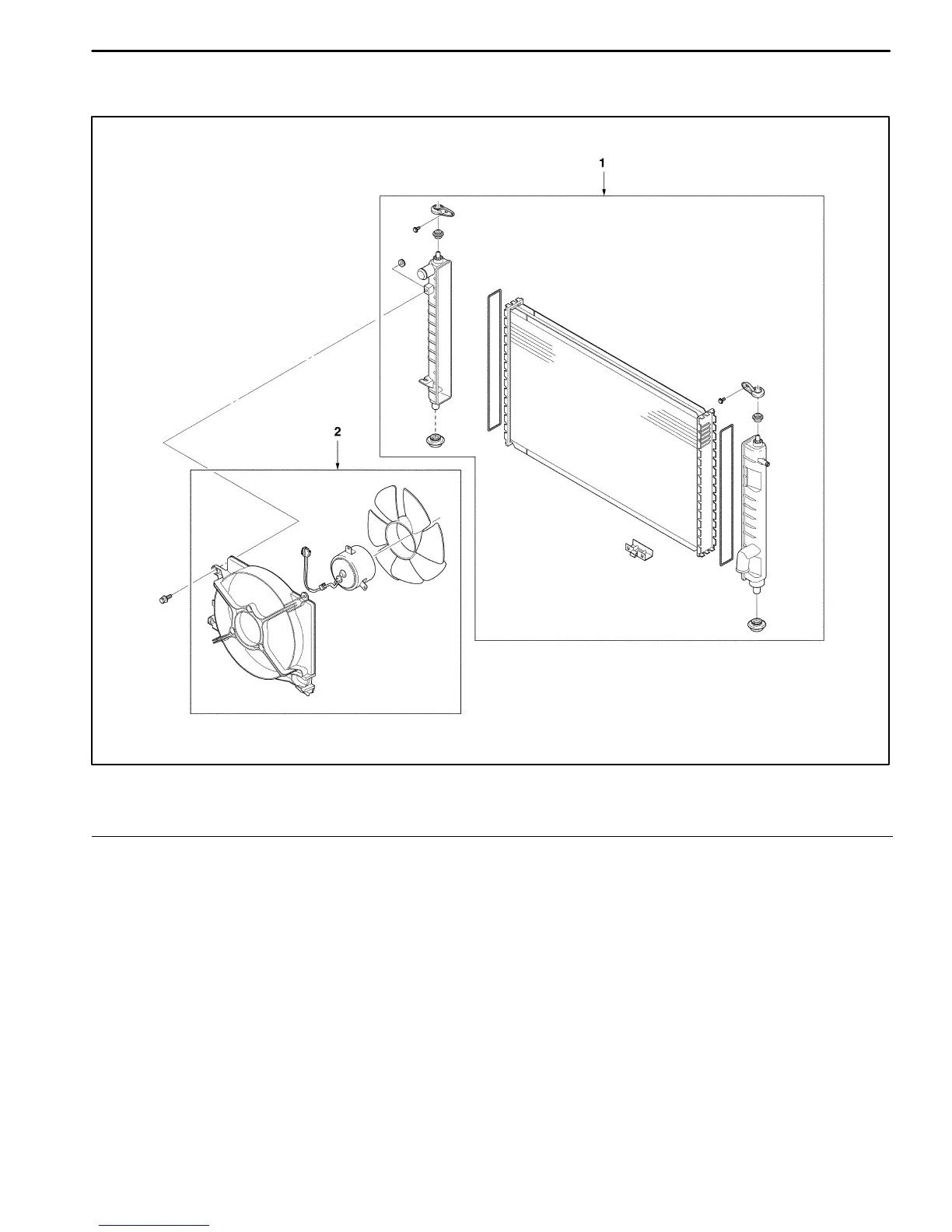 1

2