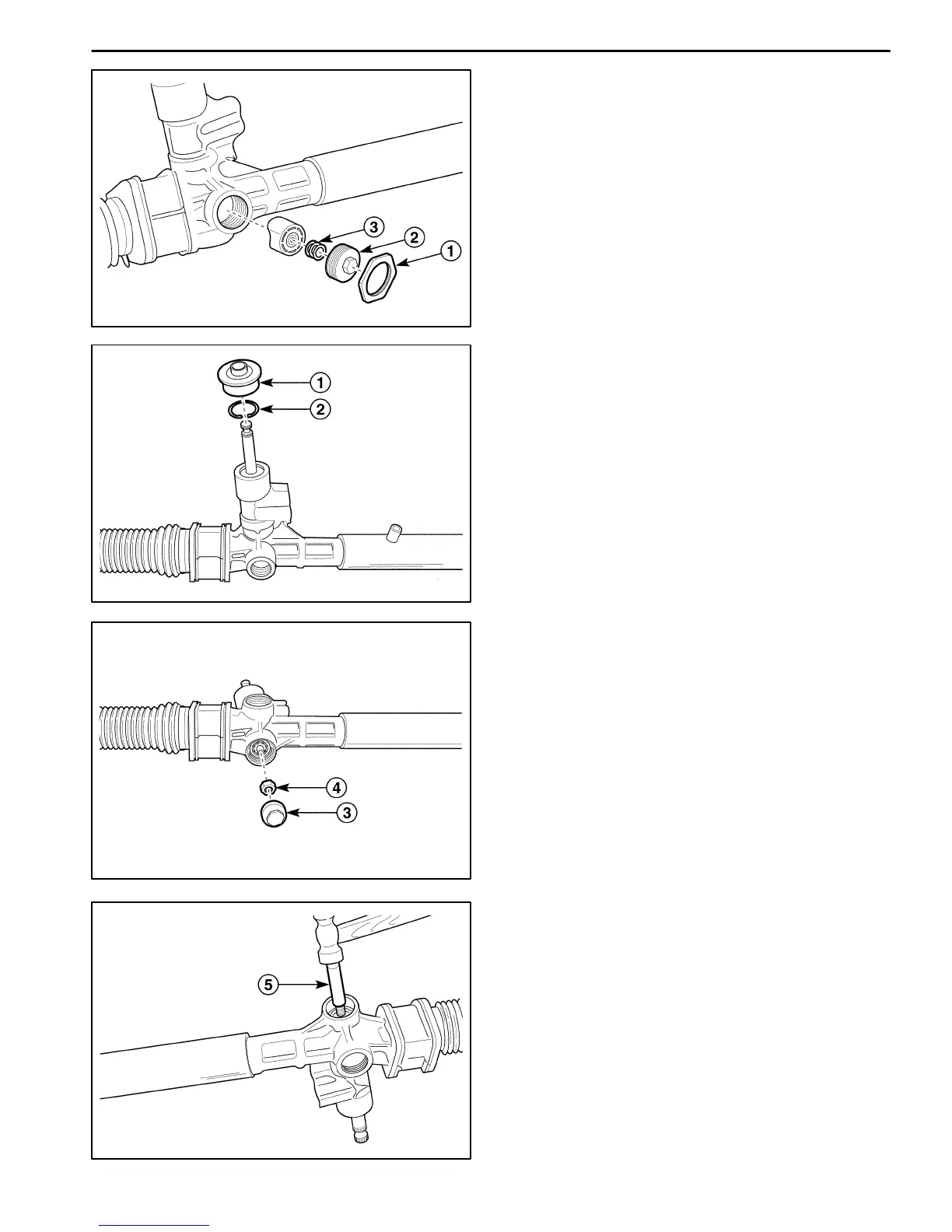 3
2
1

1
2

4
3

5