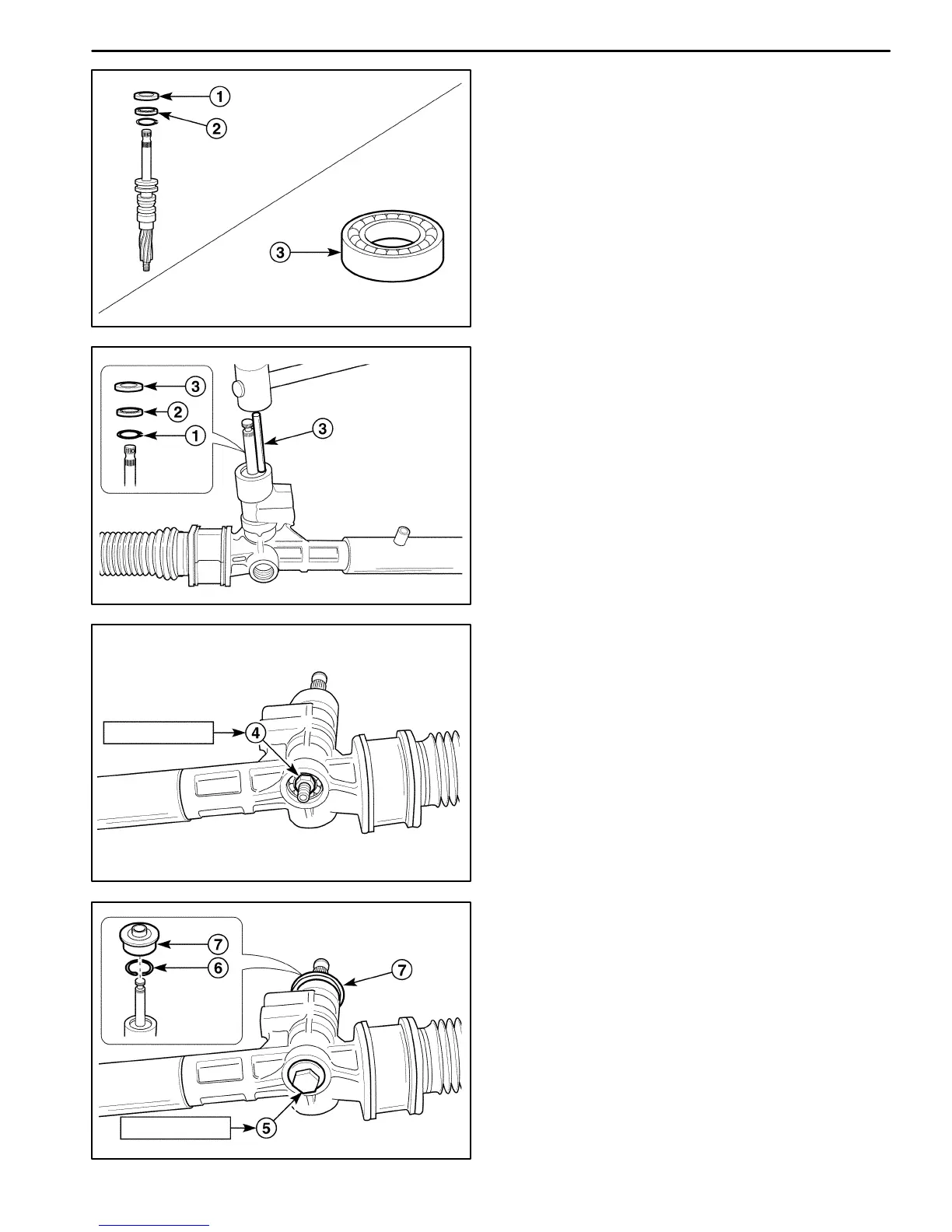 1
2
3

3
2
1
3

4

7
6
7
5