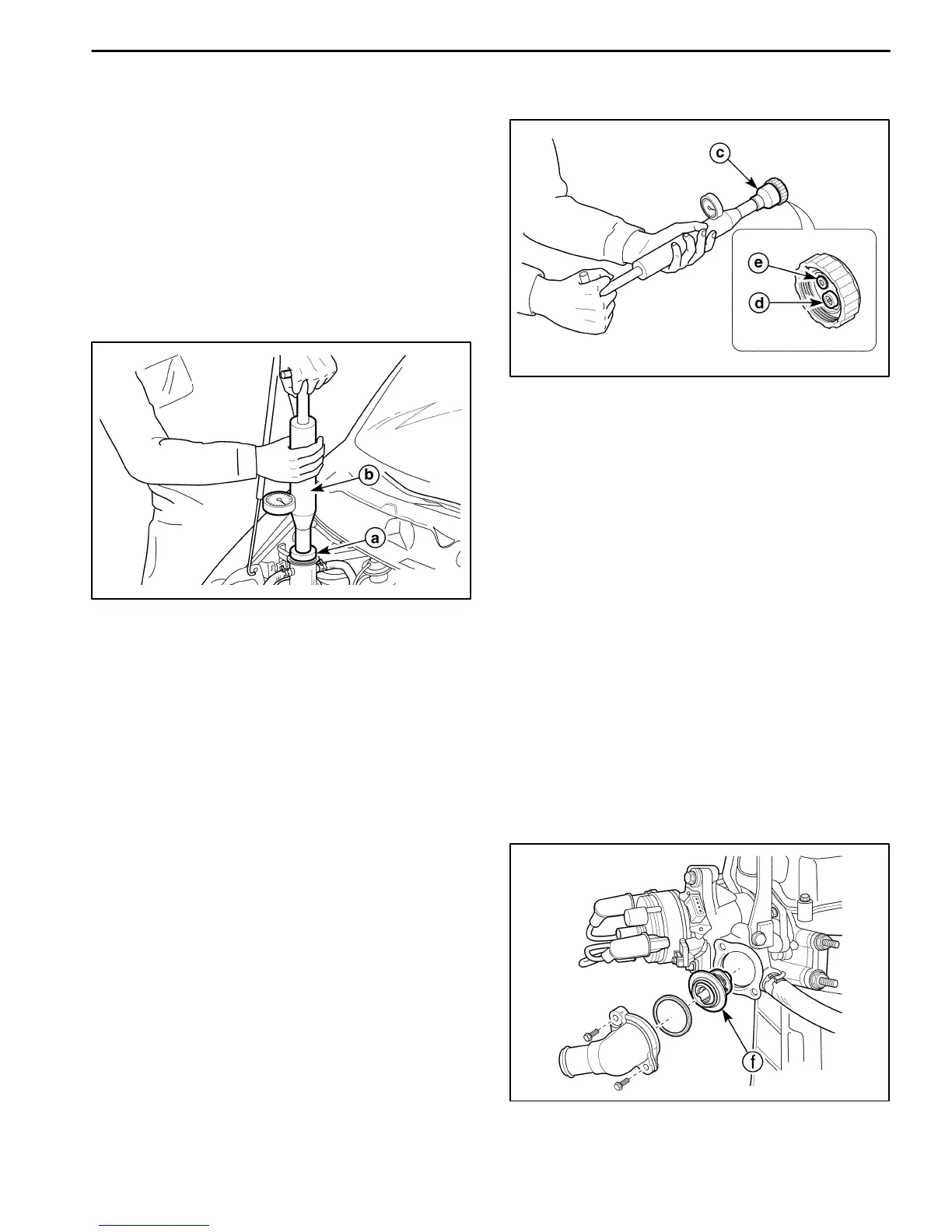 b

a

c

e

d

f