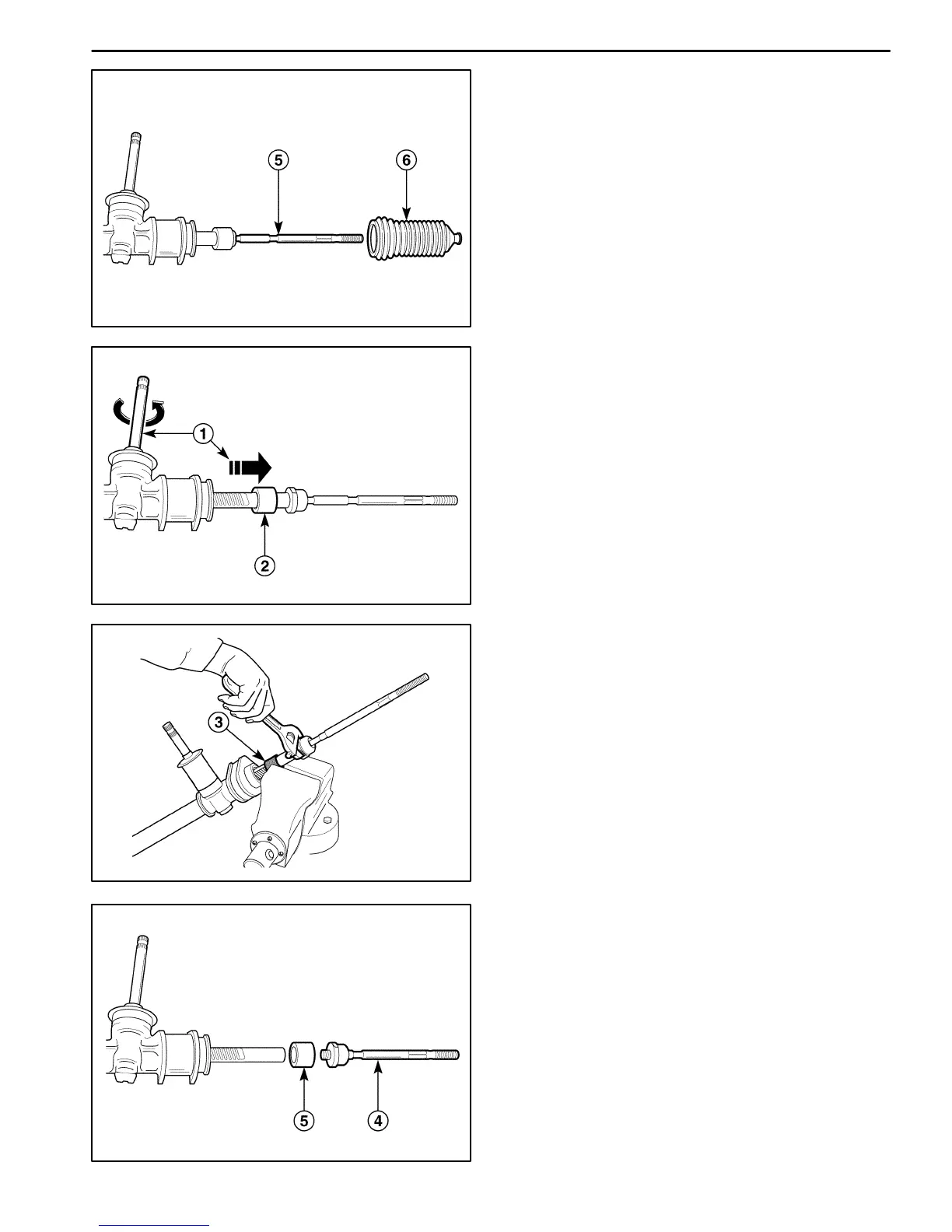 5

6

1

2

3

5

4