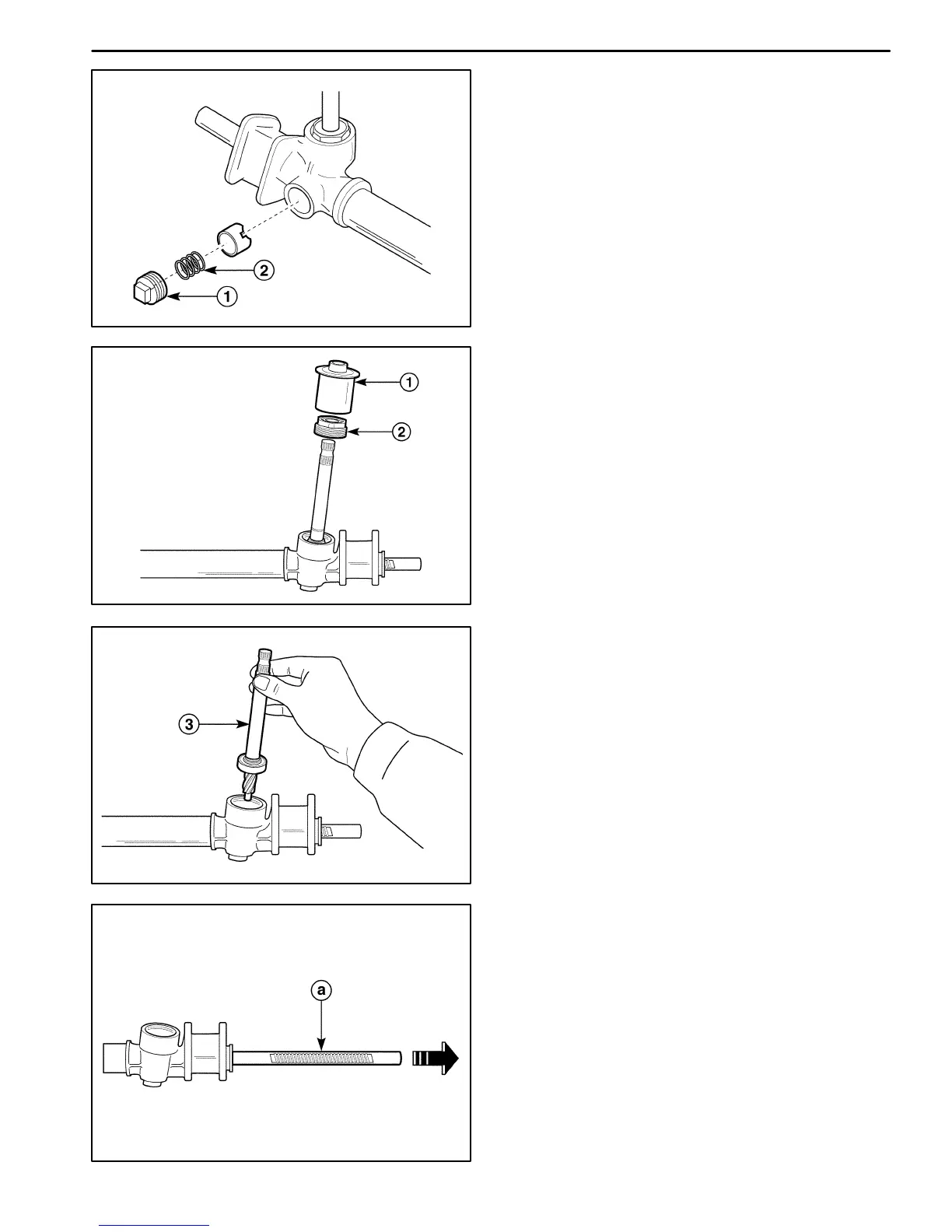 2
1
1
2
3
a