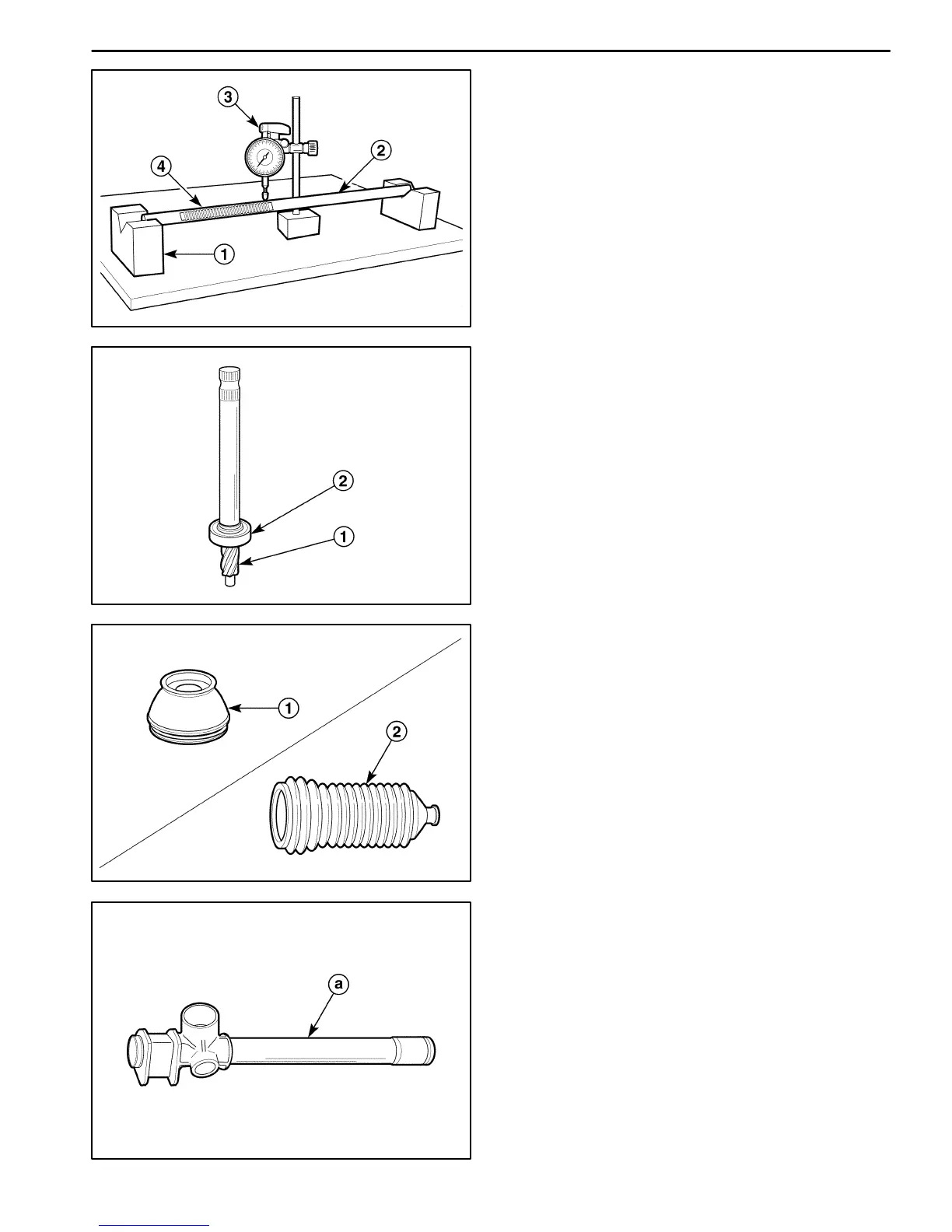 3
2
4
1

2
1

1
2

a