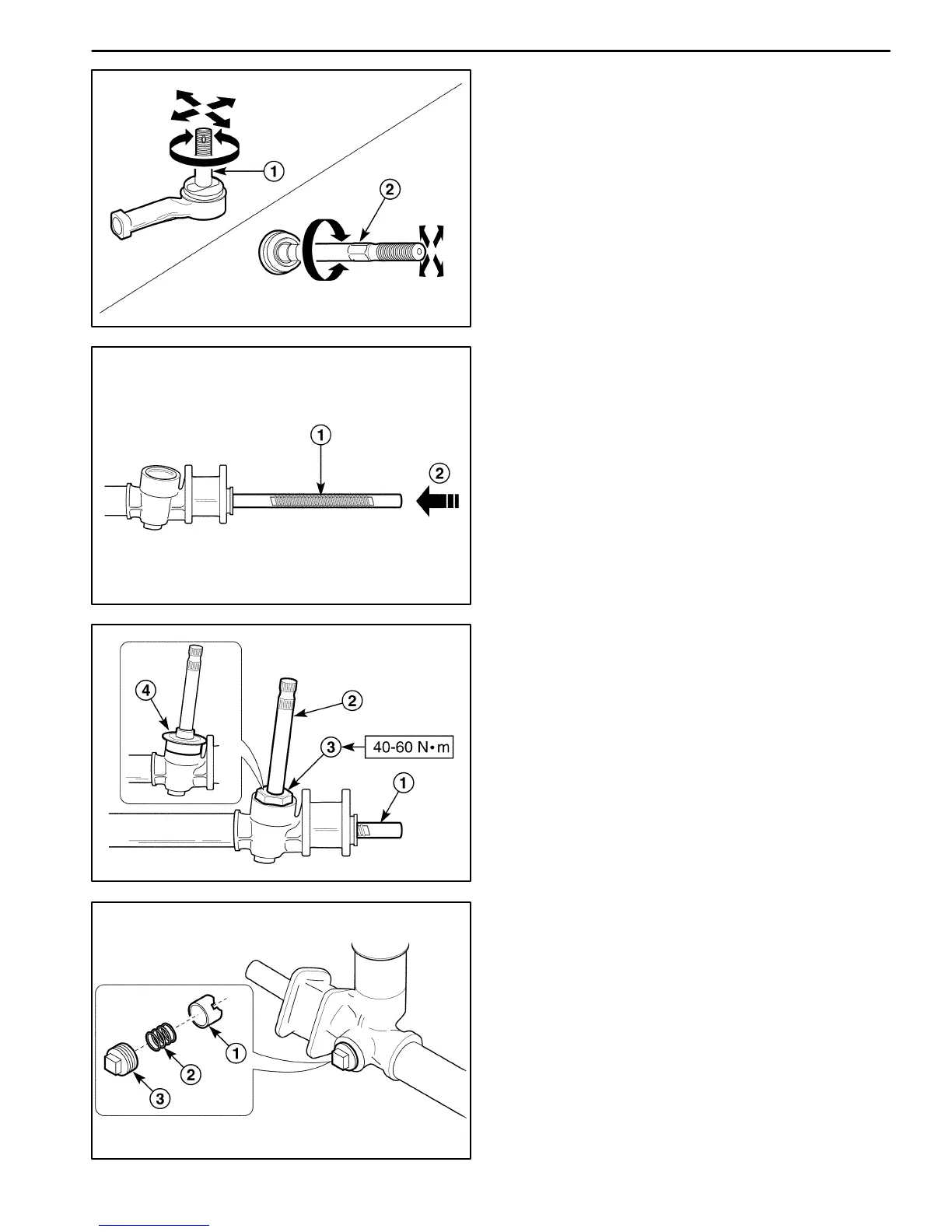 1
2

1
2

4
2
3
40-60 N•m
1

1
2
3