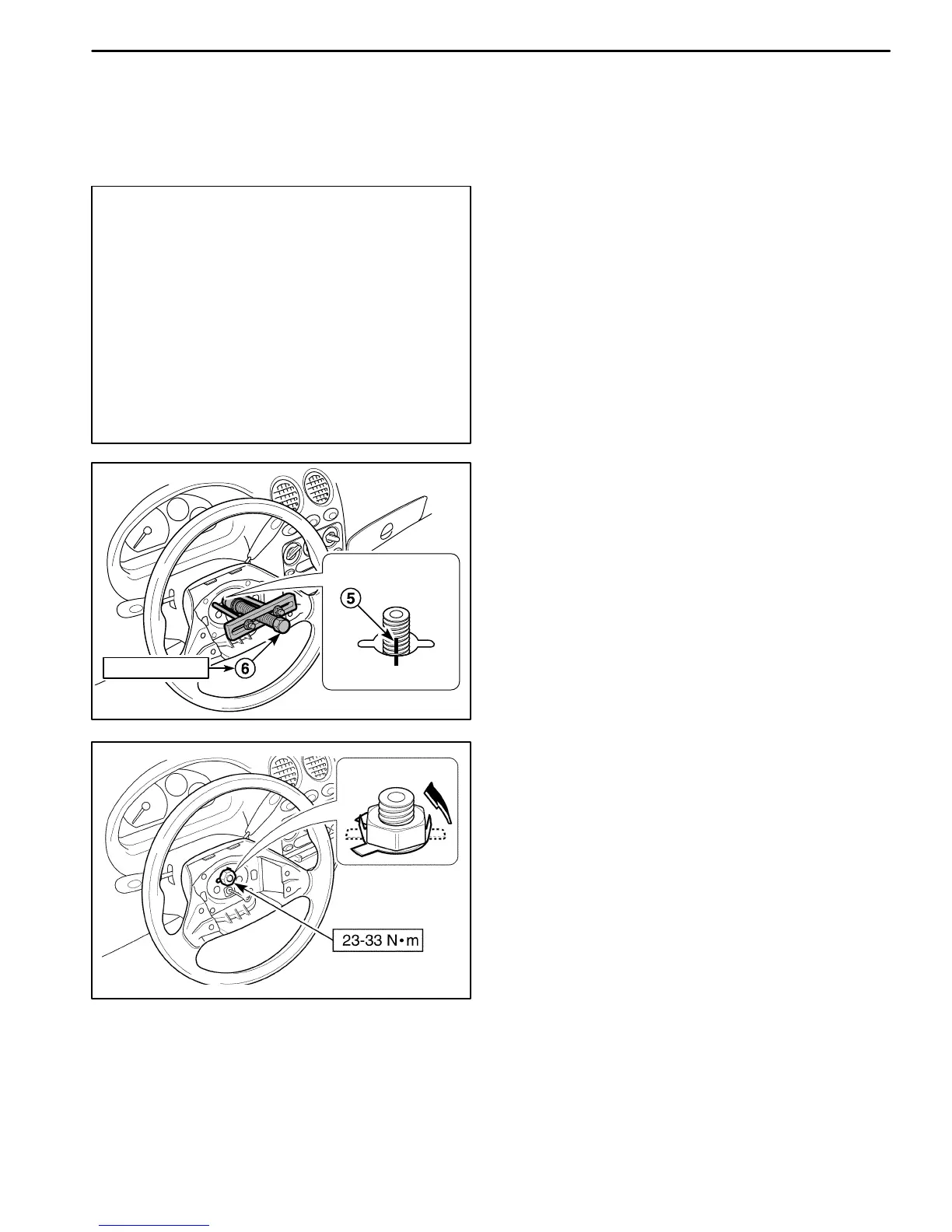 5

6

23-33 N•m