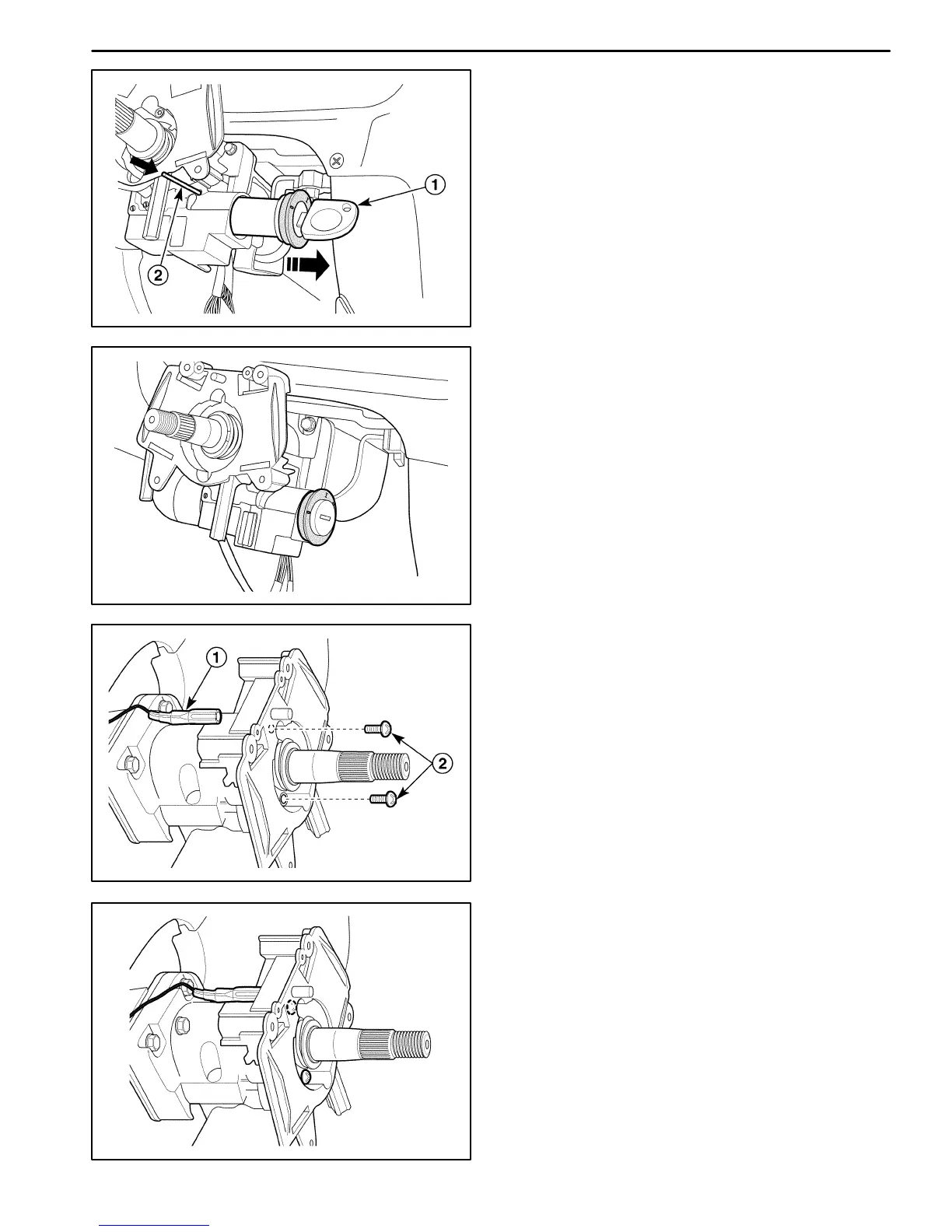 1

2

1

2