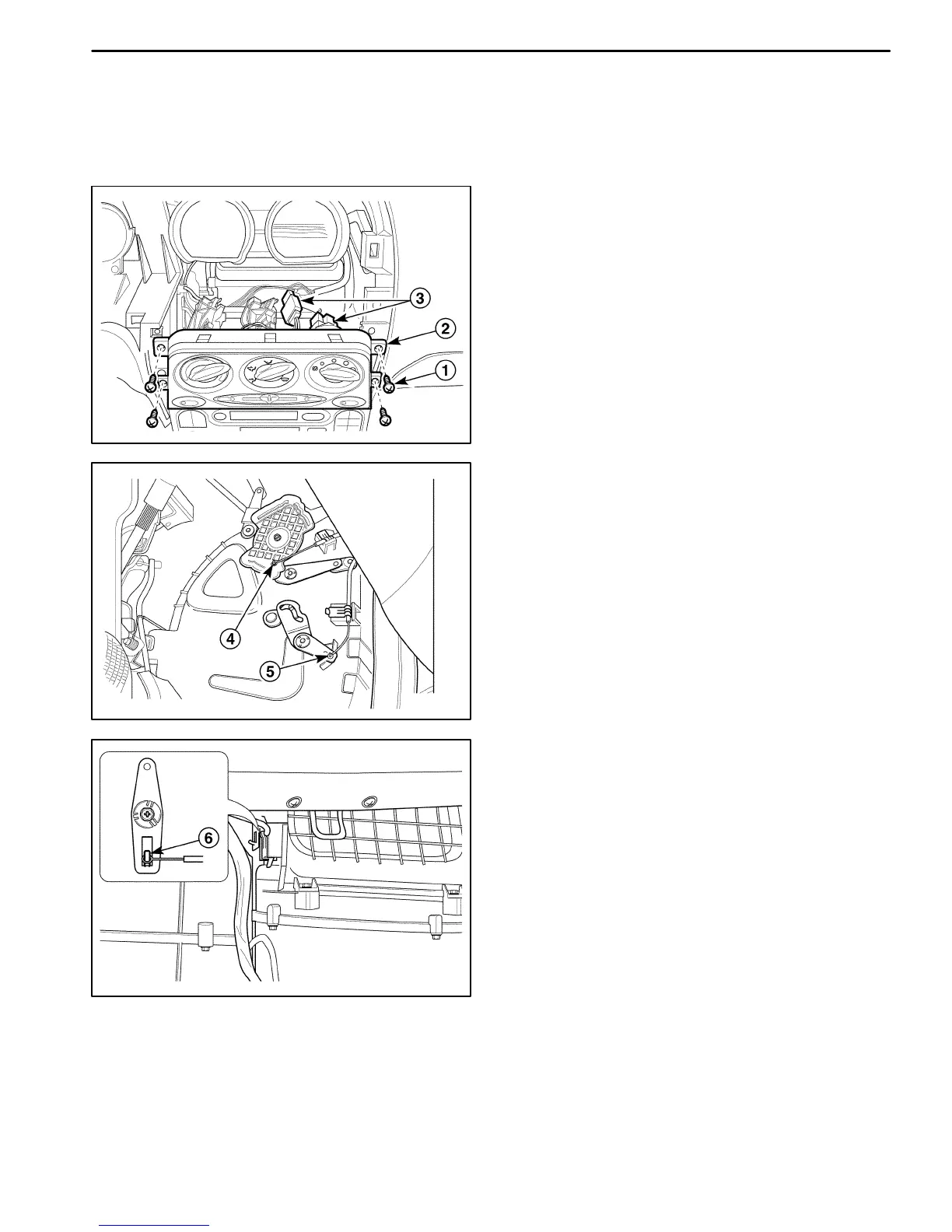 3
2
1
4
5
6