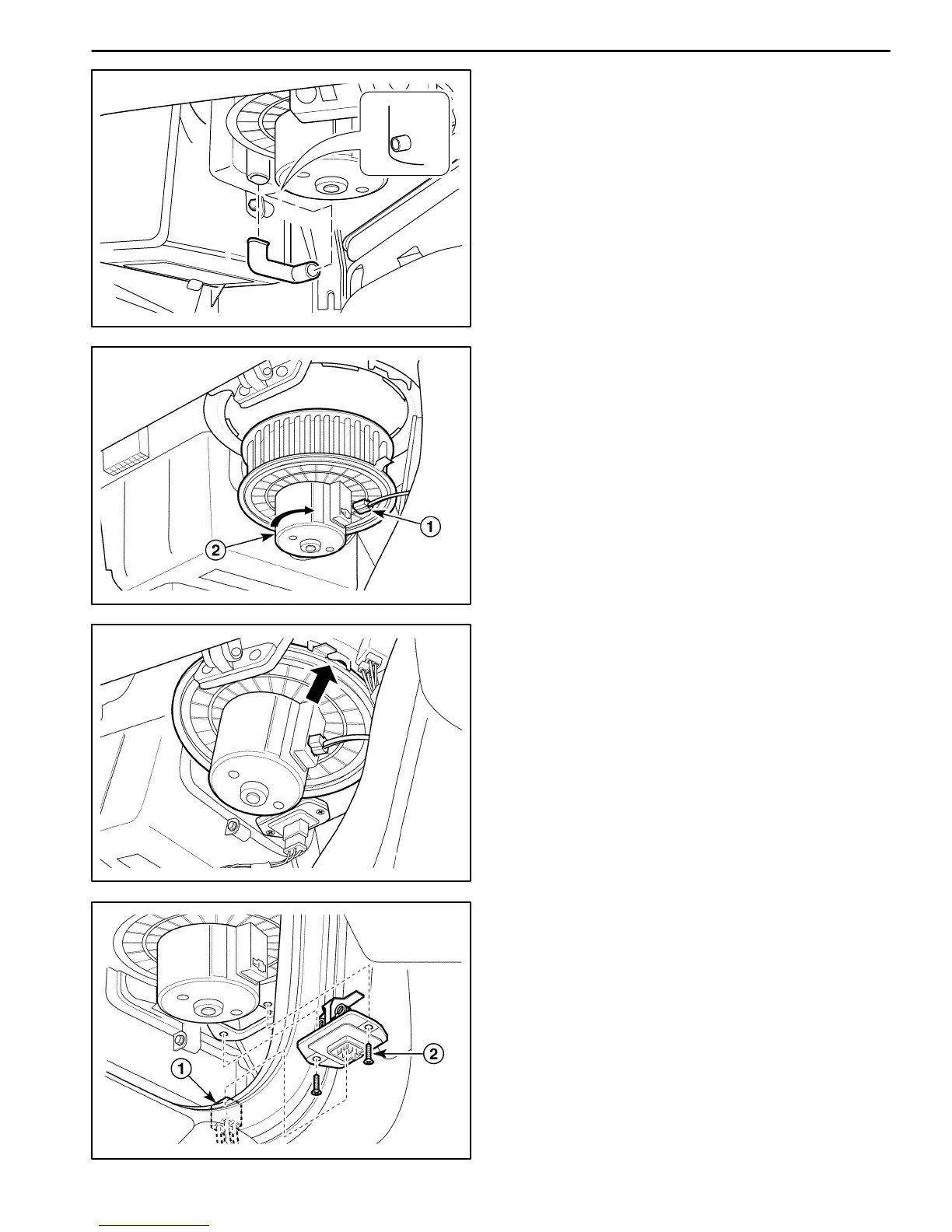 1

2

1

2