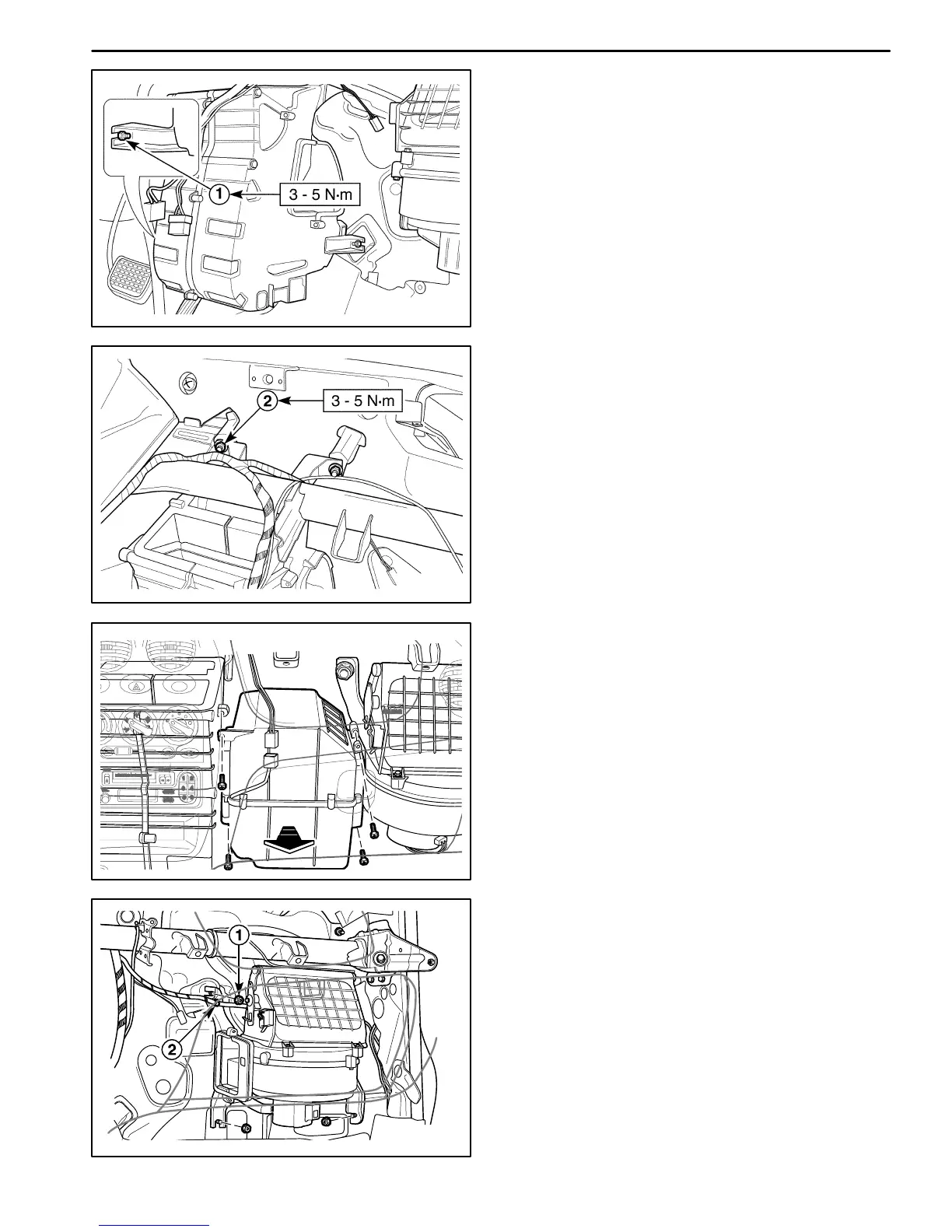 1

3 - 5 N·m

2

3 - 5 N·m

1

2