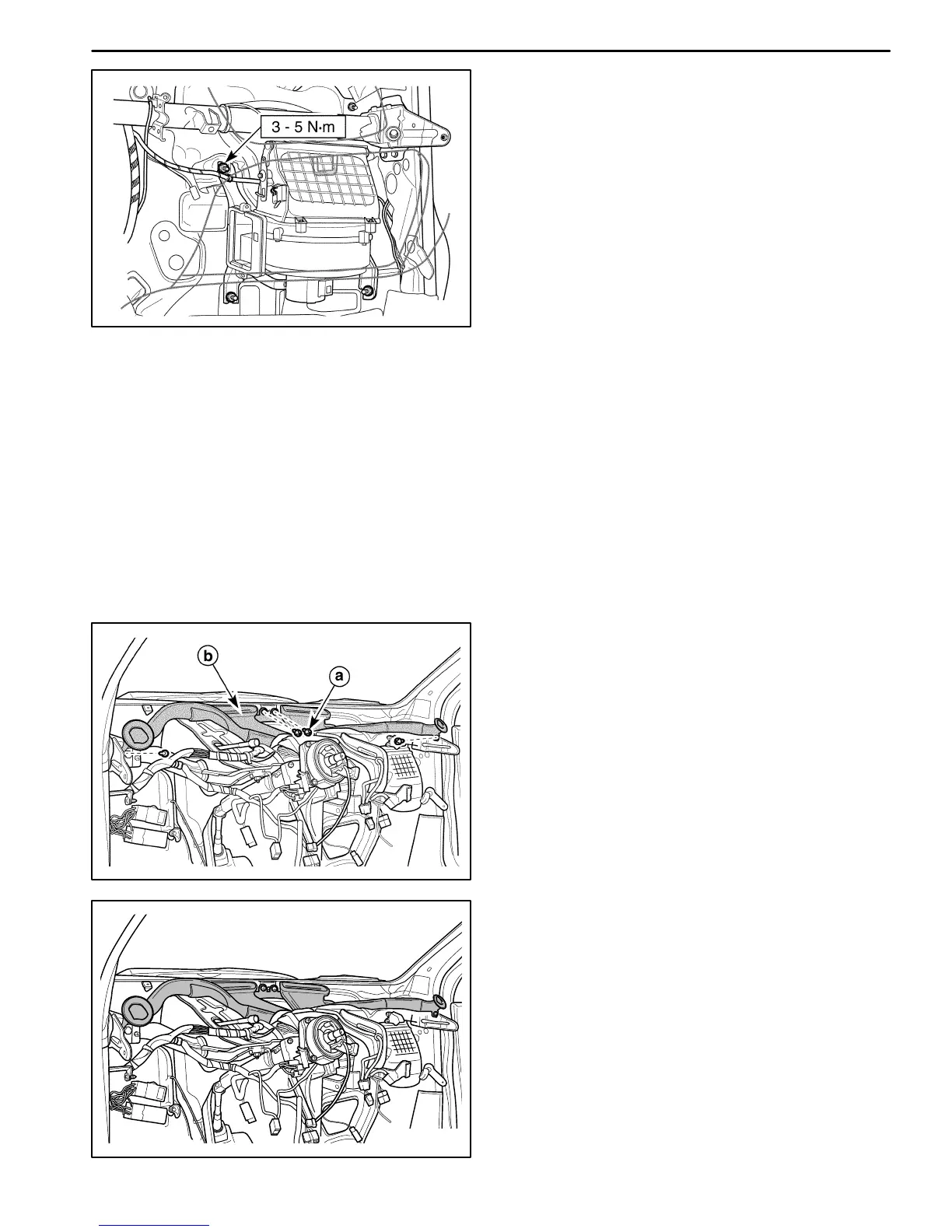 3 - 5 N·m

b

a