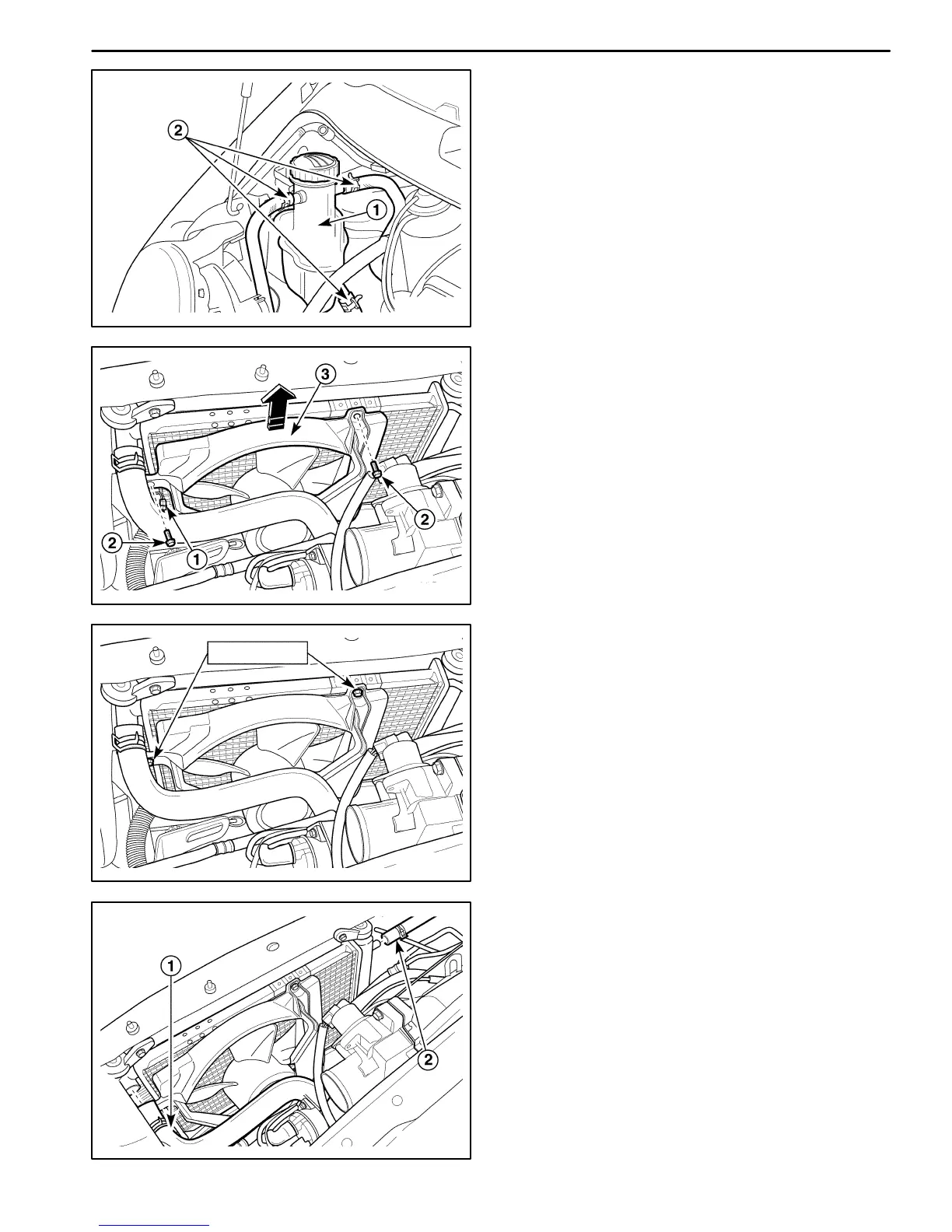 2
1

3
2
2
1

1
2