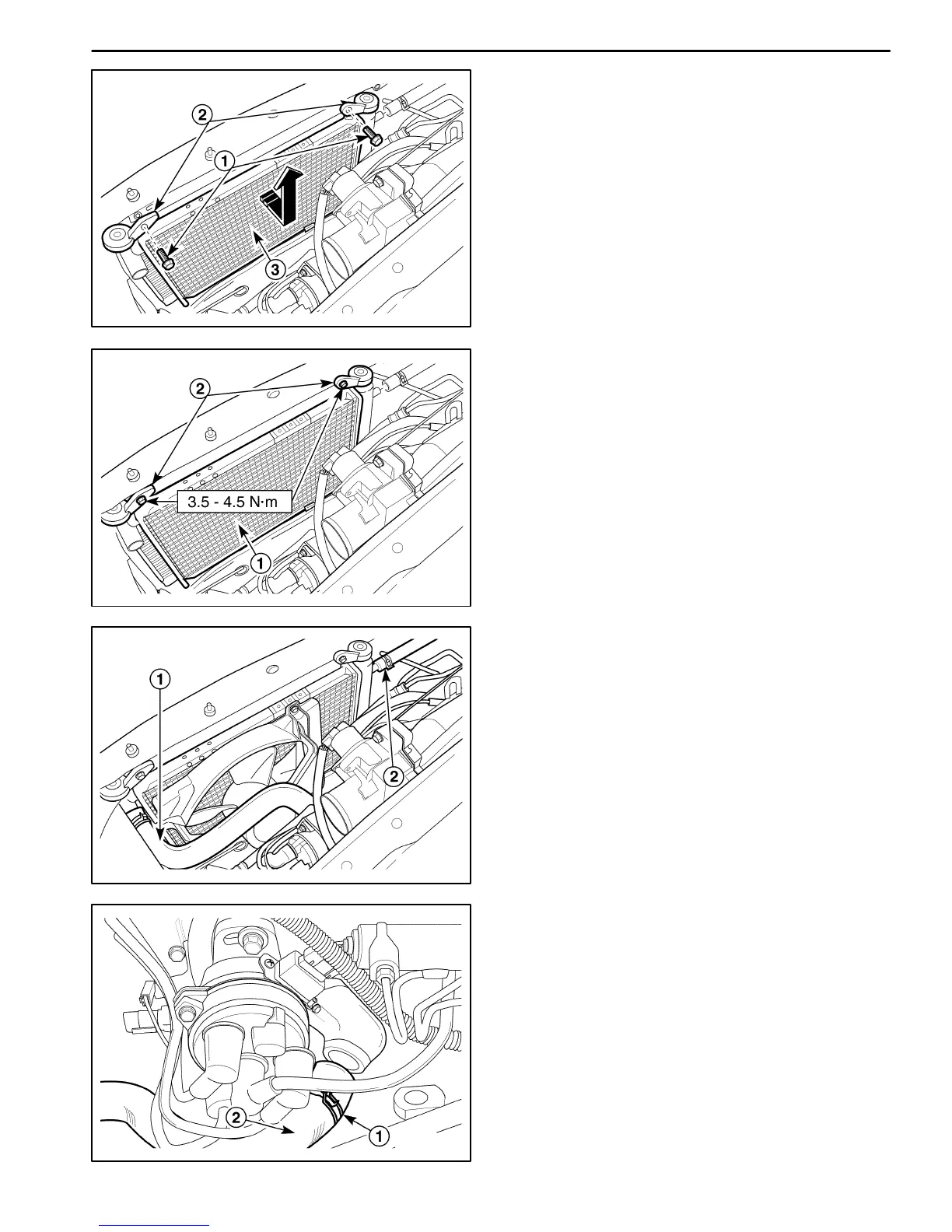 2
1
3

2
3.5 - 4.5 N·m
1

1
2

2
1