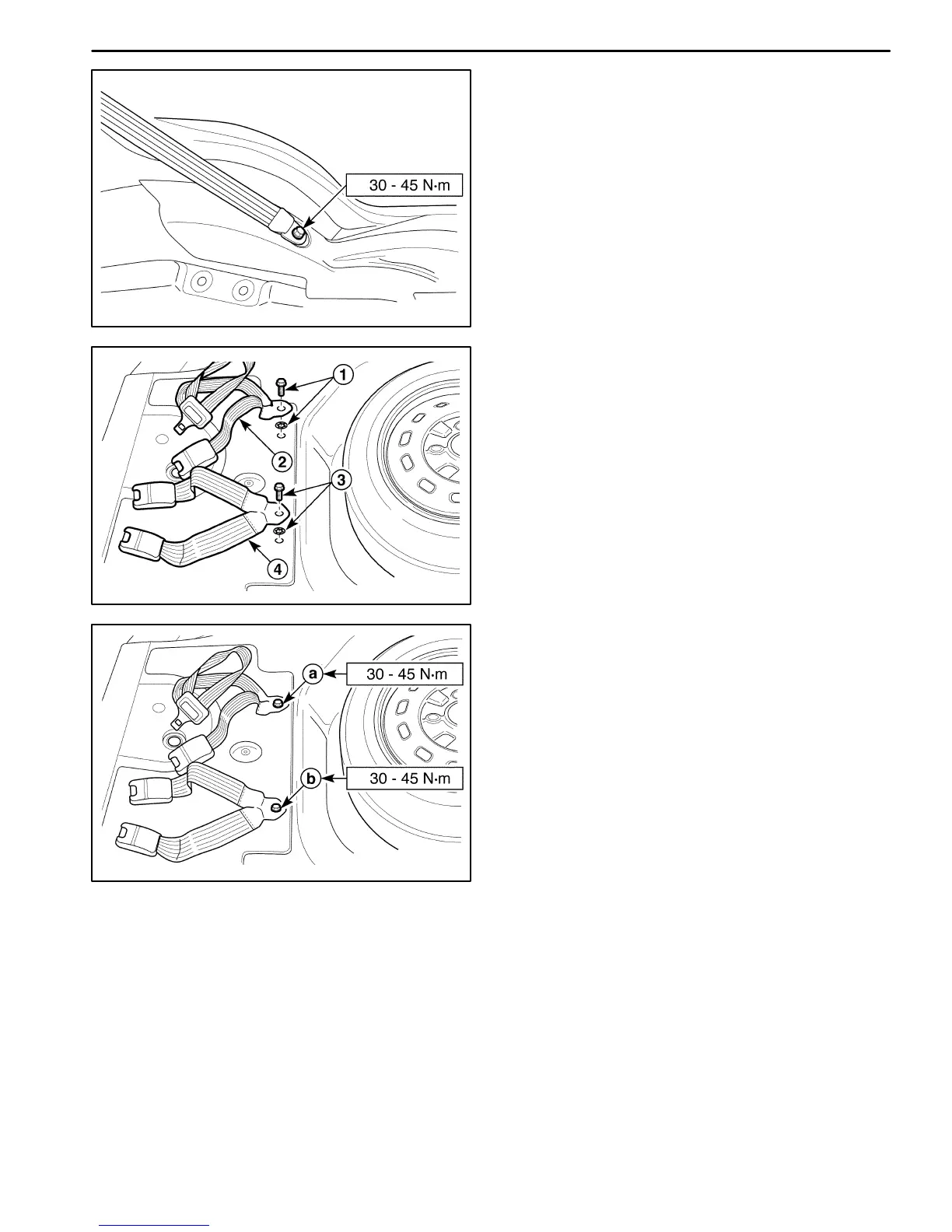 30 - 45 N·m

1
2
3
4

a
30 - 45 N·m
b
30 - 45 N·m