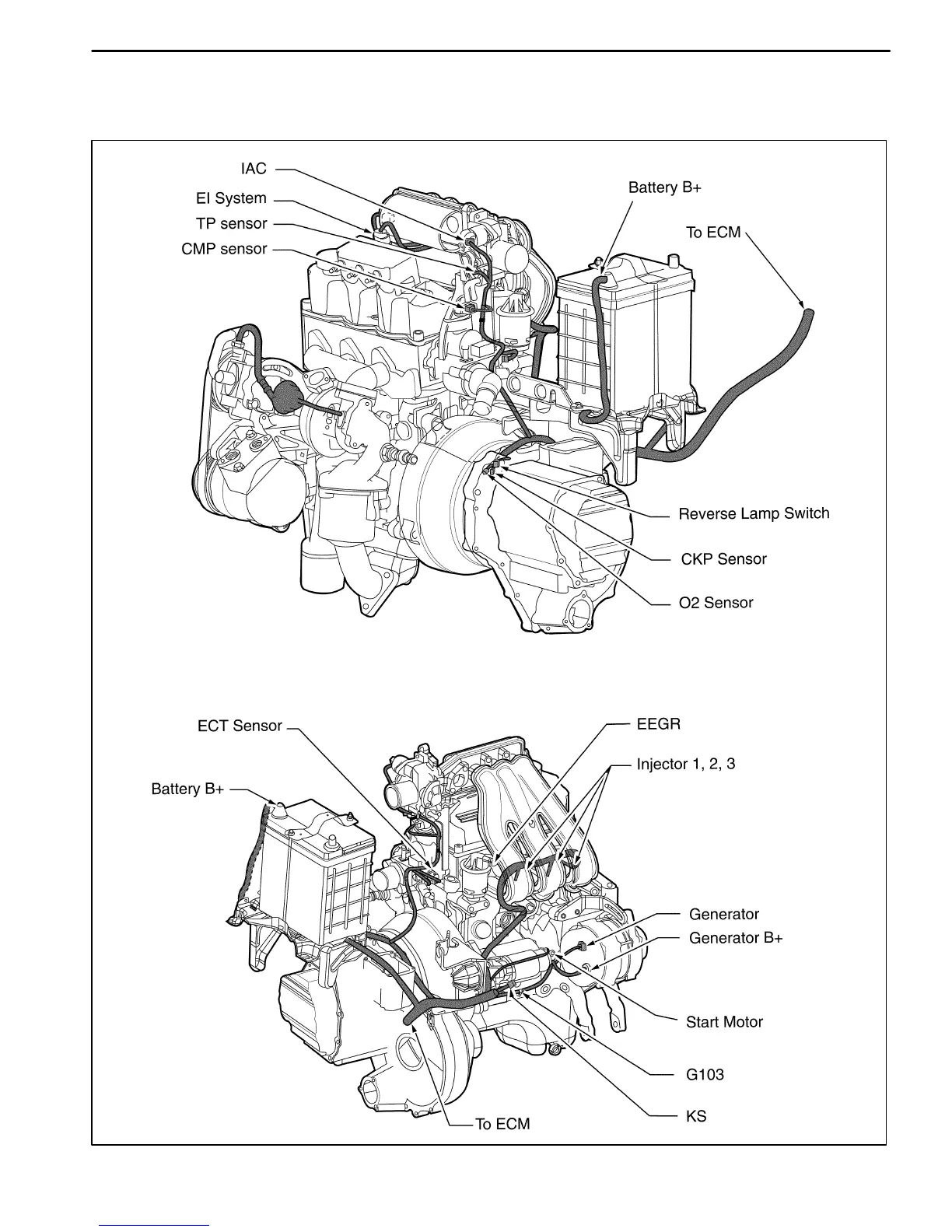 IAC
EI System
TP sensor
CMP sensor
Battery B+
To ECM
Reverse Lamp Switch
CKP Sensor
O2 Sensor

ECT Sensor
Battery B+
EEGR
Injector 1, 2, 3
Generator
Generator B+
Start Motor
G103
KS
To ECM