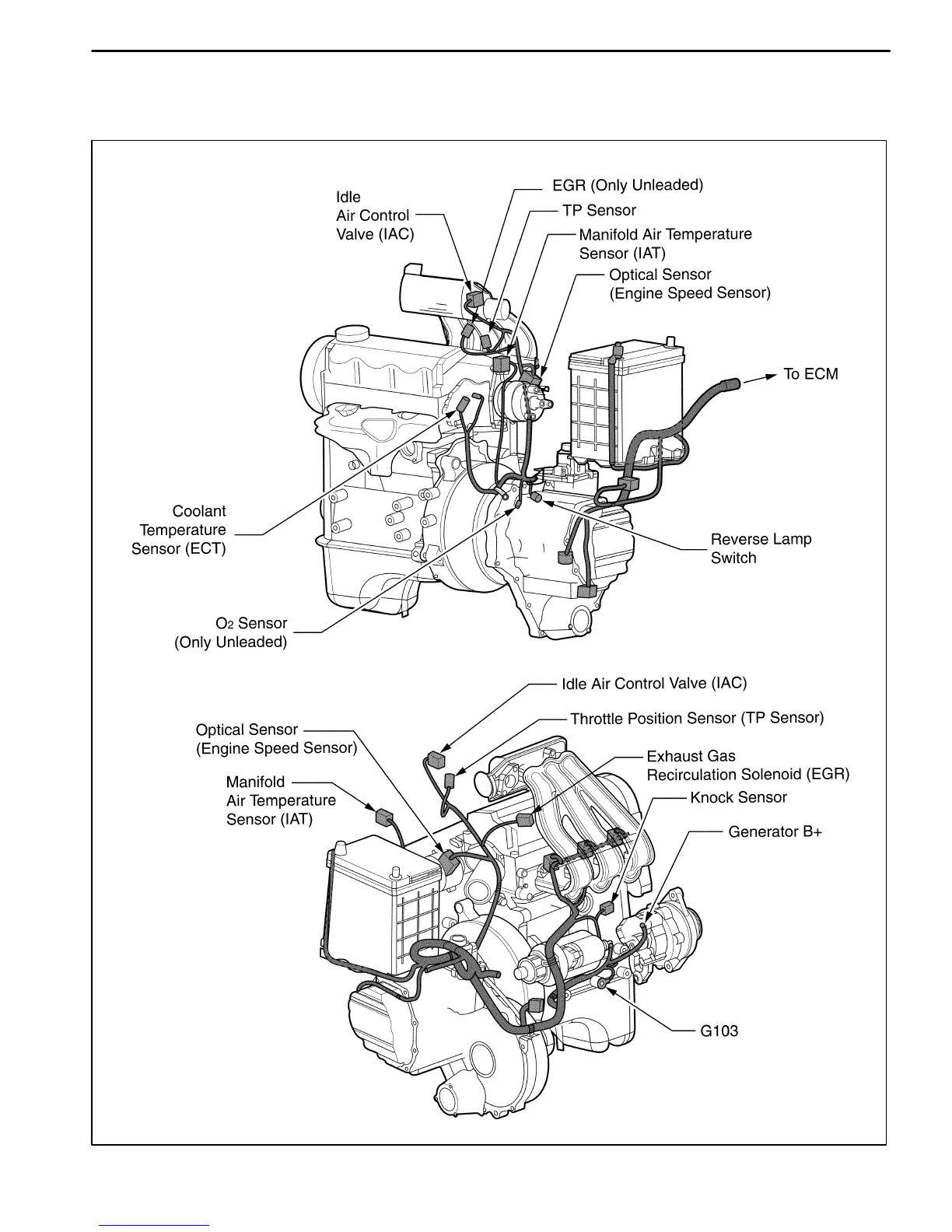 Idle Air Control Valve (IAC)

EGR (Only Unleaded)

TP Sensor

Manifold Air Temperature Sensor (IAT)

Optical Sensor (Engine Speed Sensor)

To ECM

Coolant Temperature Sensor (ECT)

Reverse Lamp Switch

$O_2$ Sensor (Only Unleaded)

Idle Air Control Valve (IAC)

Throttle Position Sensor (TP Sensor)

Optical Sensor (Engine Speed Sensor)

Exhaust Gas Recirculation Solenoid (EGR)

Manifold Air Temperature Sensor (IAT)

Knock Sensor

Generator B+

G103