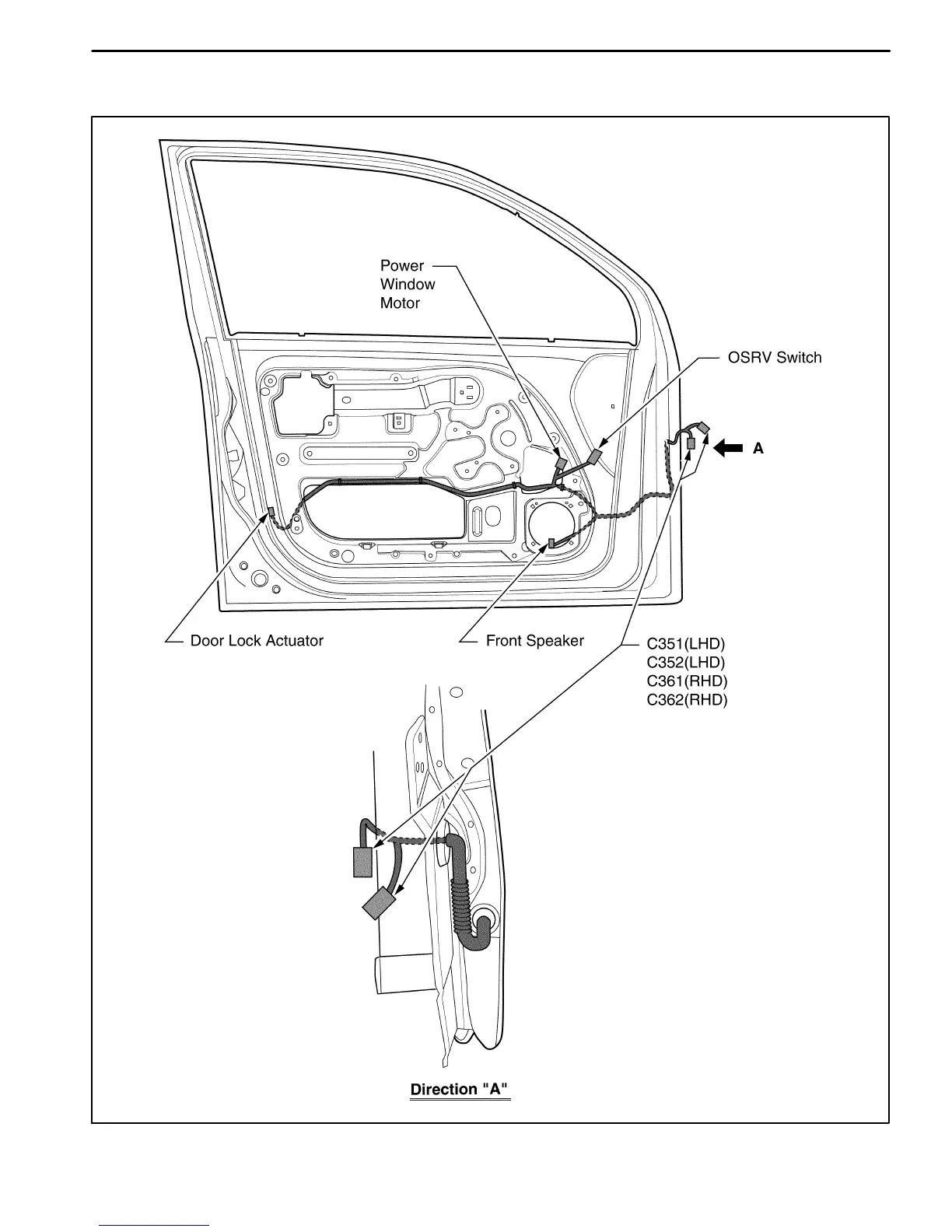 Power Window Motor

OSRV Switch

A

Door Lock Actuator

Front Speaker

C351(LHD)
C352(LHD)
C361(RHD)
C362(RHD)

Direction "A"