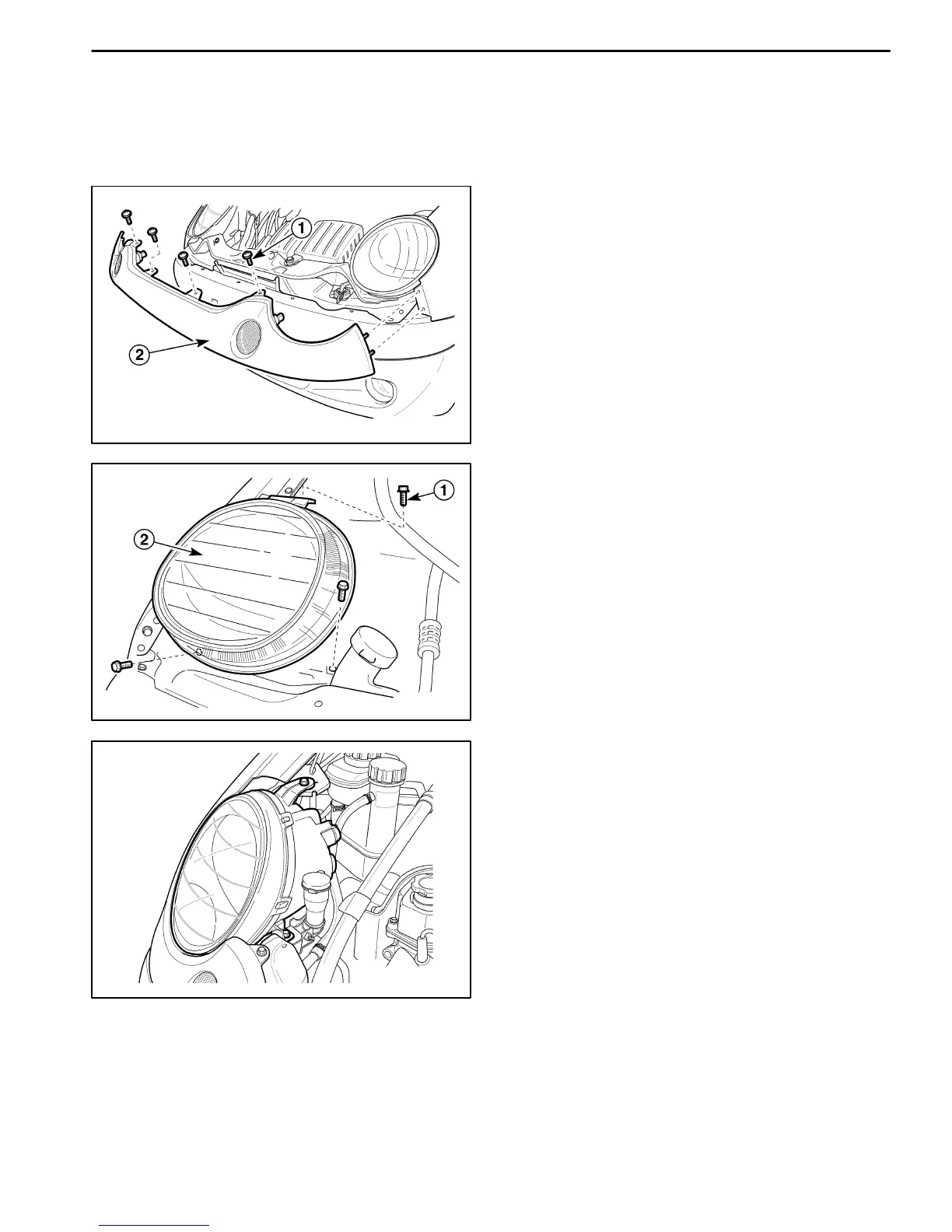 1

2

1

2