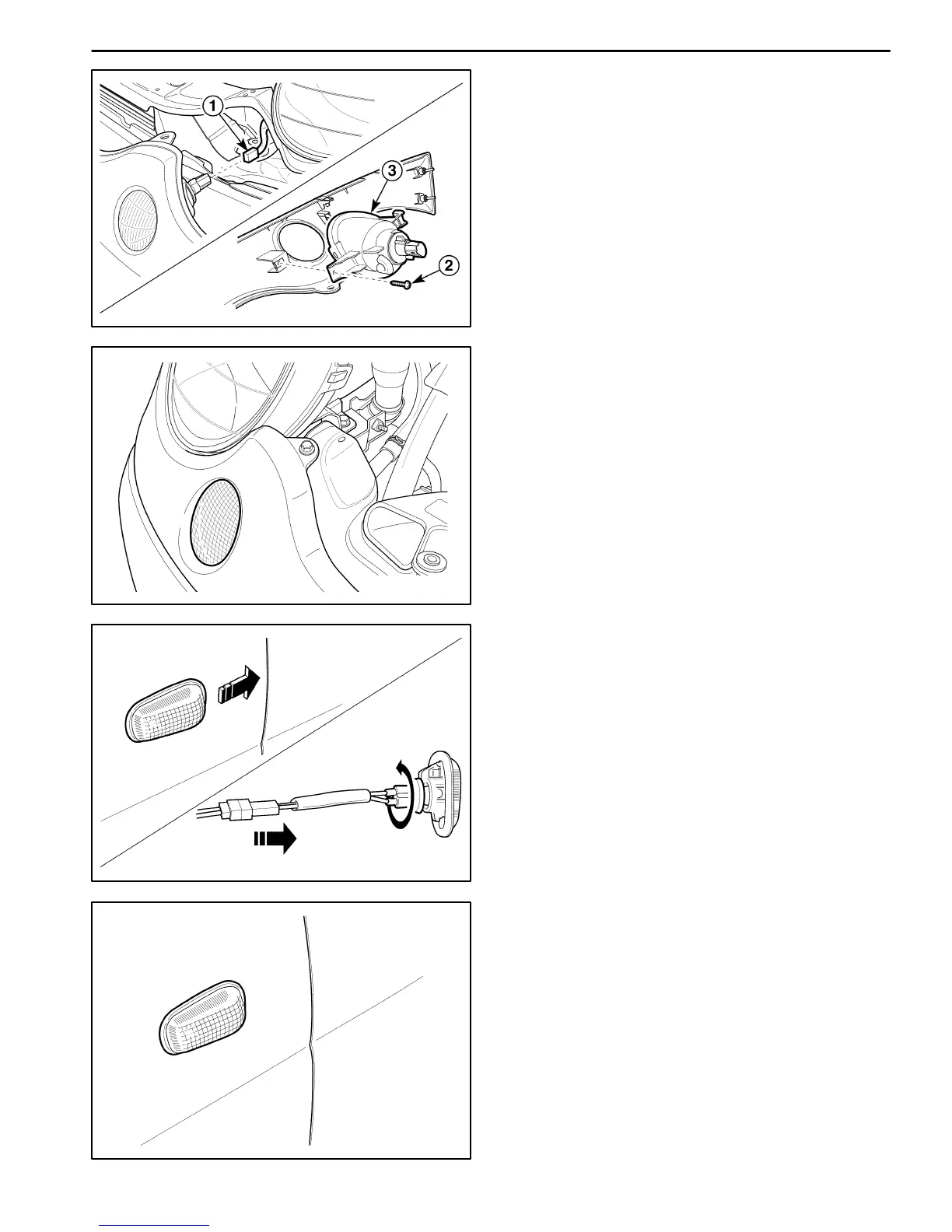 1
3
2