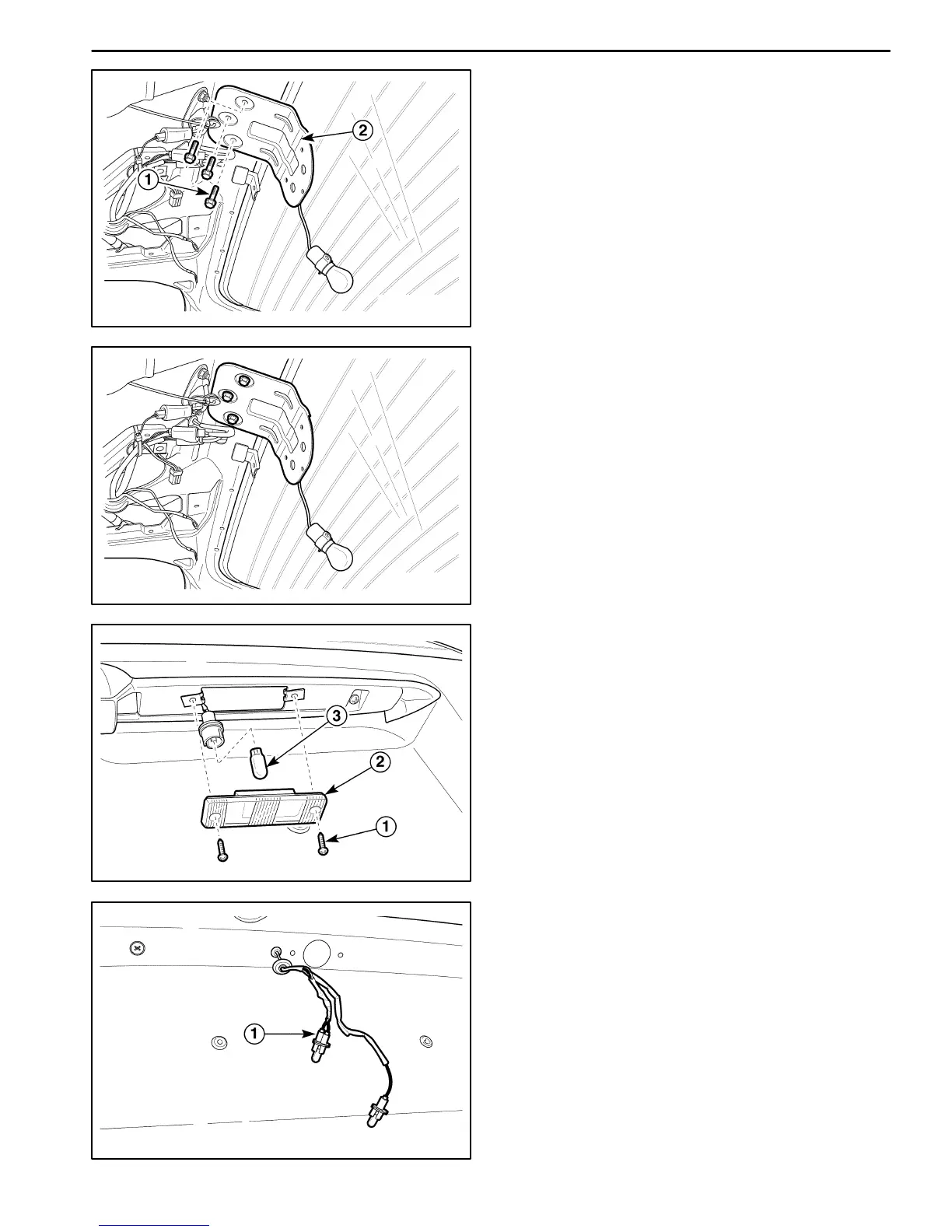 2

1

3

2

1

1