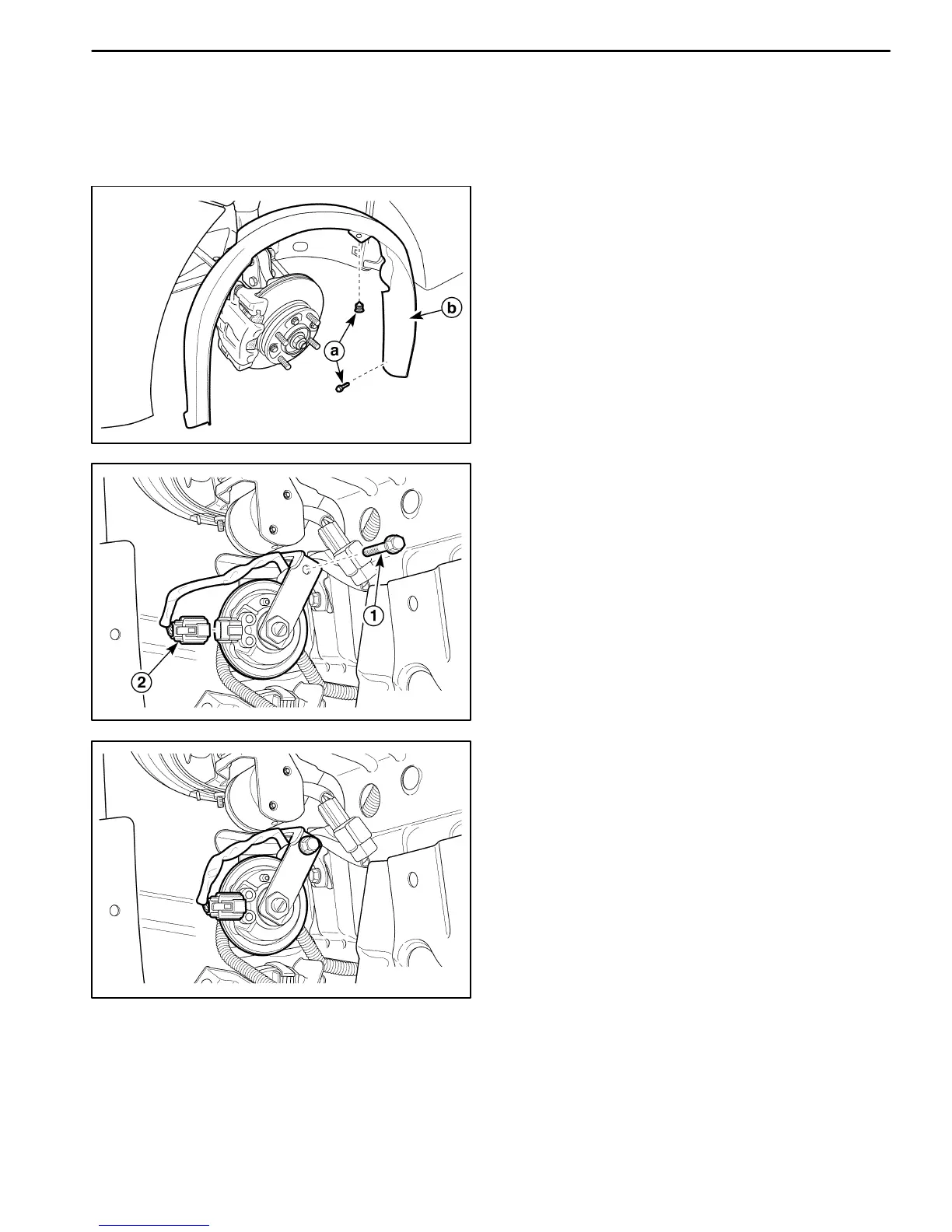 b

a

1

2