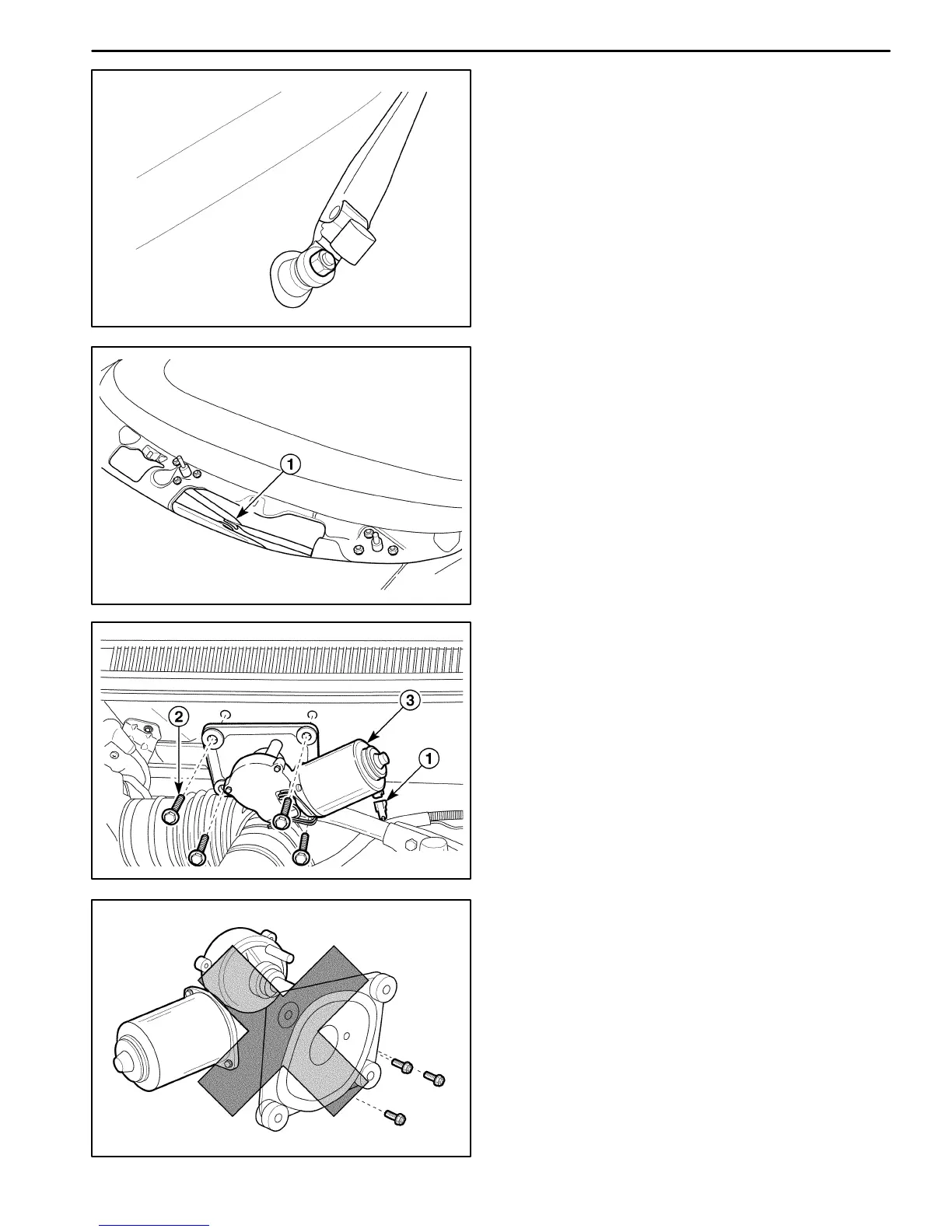 1

2

3

1