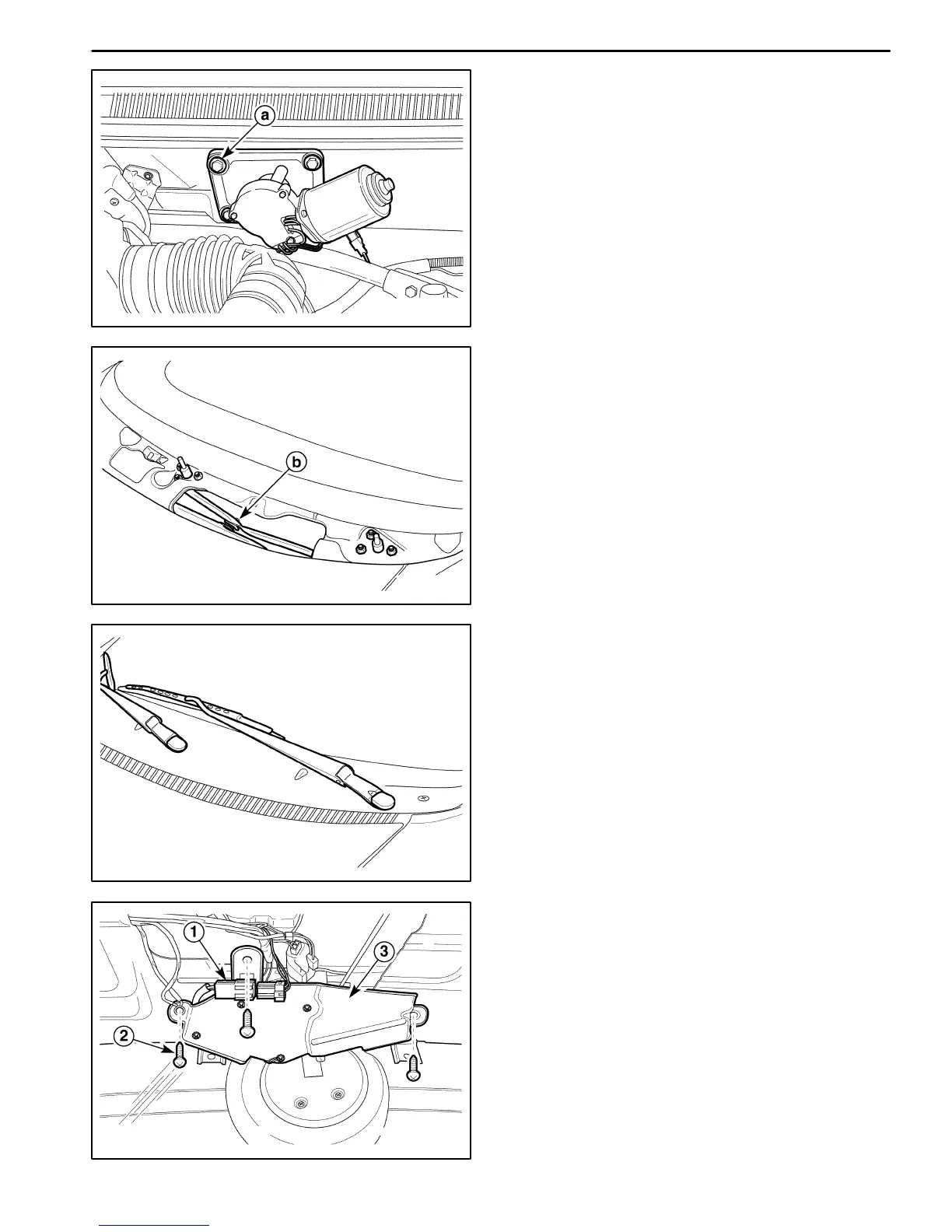 a

b

1

3

2