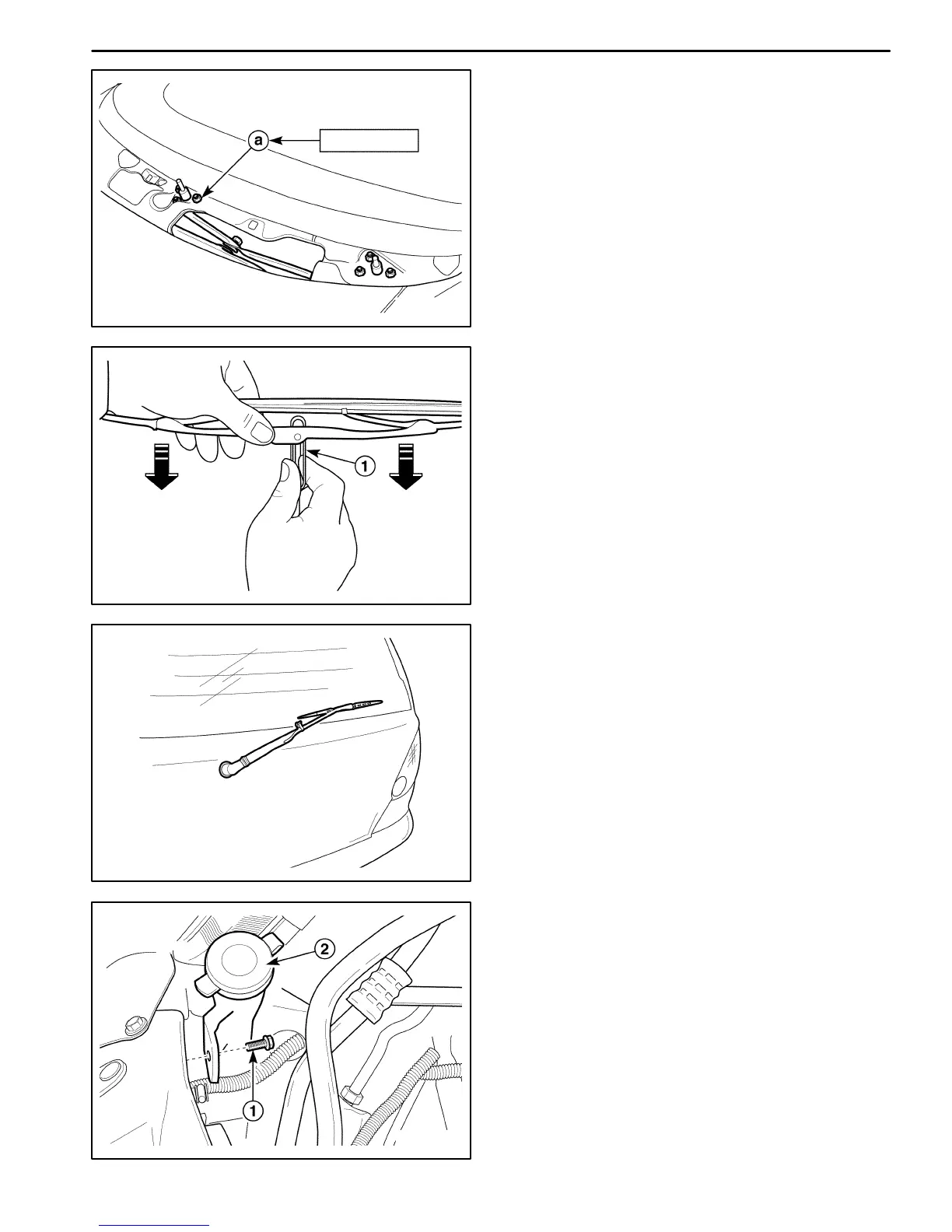 a

1

2

1